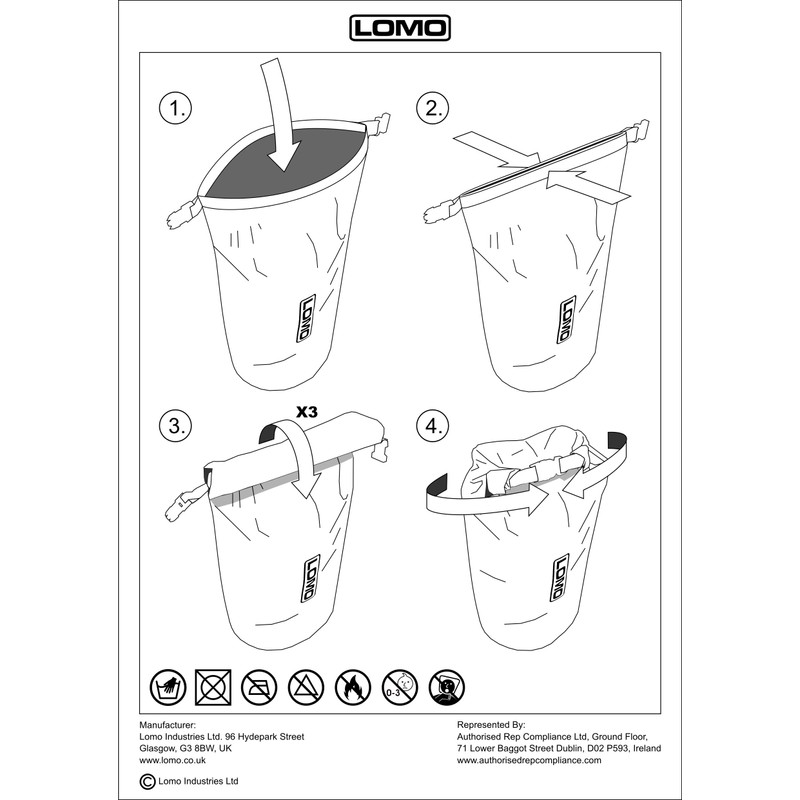 LOMO

1.

LOMO

2.

LOMO

3.

X3

LOMO

4.

LOMO

0-3

Manufacturer:
Lomo Industries Ltd. 96 Hydepark Street
Glasgow, G3 8BW, UK
www.lomo.co.uk

© Lomo Industries Ltd

Represented By:
Authorised Rep Compliance Ltd, Ground Floor,
71 Lower Baggot Street Dublin, D02 P593, Ireland
www.authorisedrepcompliance.com