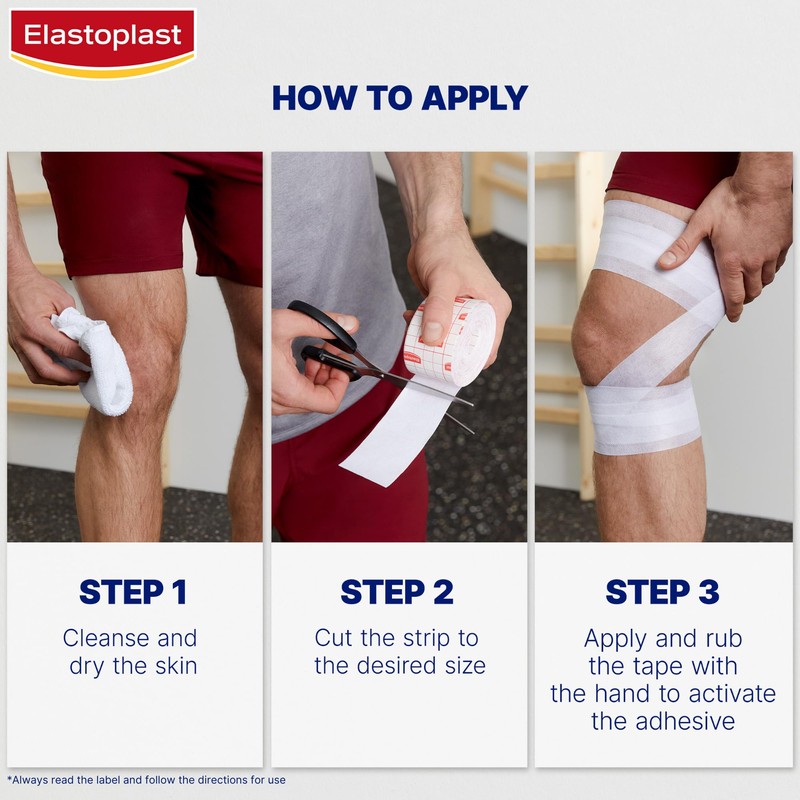 Elastoplast

HOW TO APPLY

STEP 1
Cleanse and dry the skin

STEP 2
Cut the strip to the desired size

STEP 3
Apply and rub the tape with the hand to activate the adhesive

*Always read the label and follow the directions for use