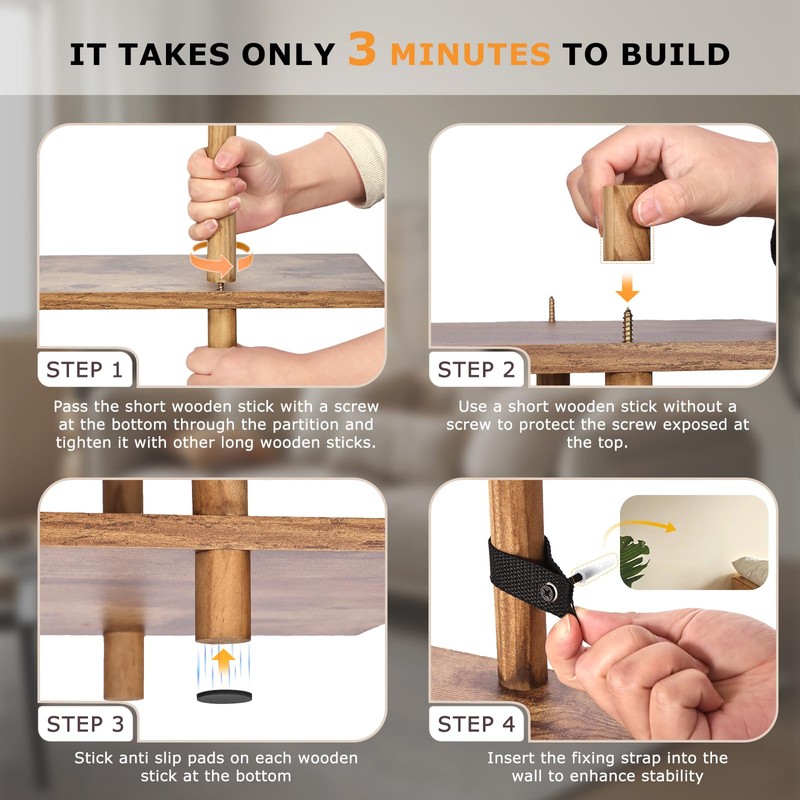 IT TAKES ONLY 3 MINUTES TO BUILD

STEP 1

Pass the short wooden stick with a screw at the bottom through the partition and tighten it with other long wooden sticks.

STEP 2

Use a short wooden stick without a screw to protect the screw exposed at the top.

STEP 3

Stick anti slip pads on each wooden stick at the bottom

STEP 4

Insert the fixing strap into the wall to enhance stability