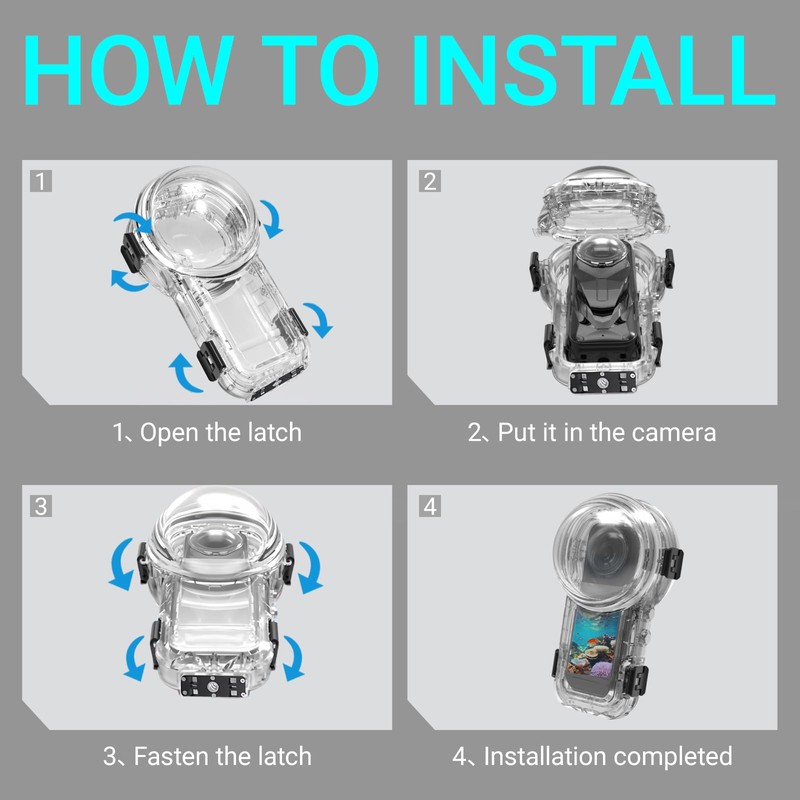 HOW TO INSTALL

1

1、Open the latch

2

2、Put it in the camera

3

3、Fasten the latch

4

4、Installation completed