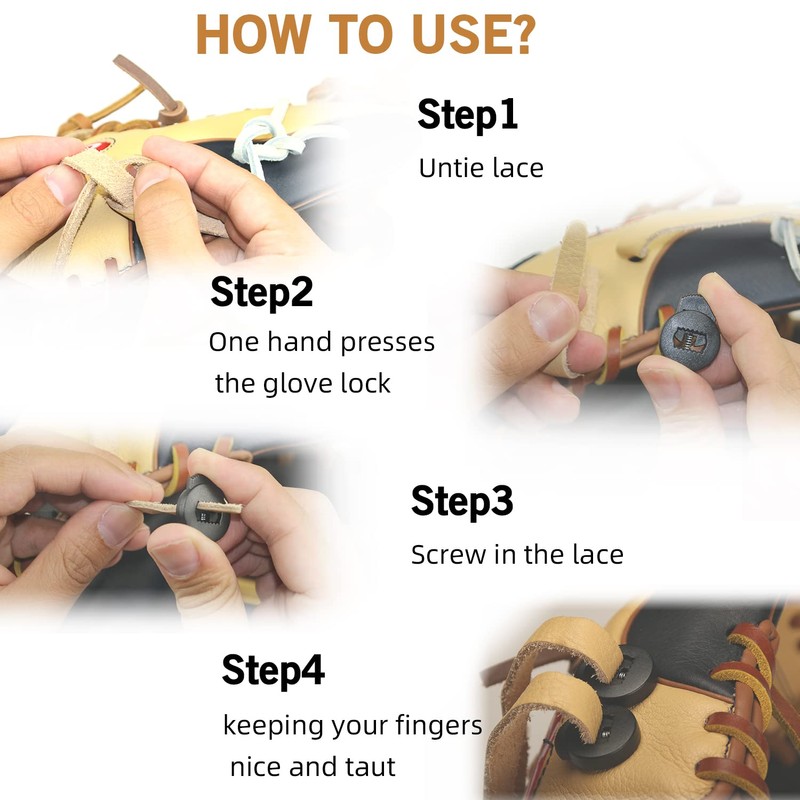 HOW TO USE?

Step1
Untie lace

Step2
One hand presses the glove lock

Step3
Screw in the lace

Step4
keeping your fingers nice and taut