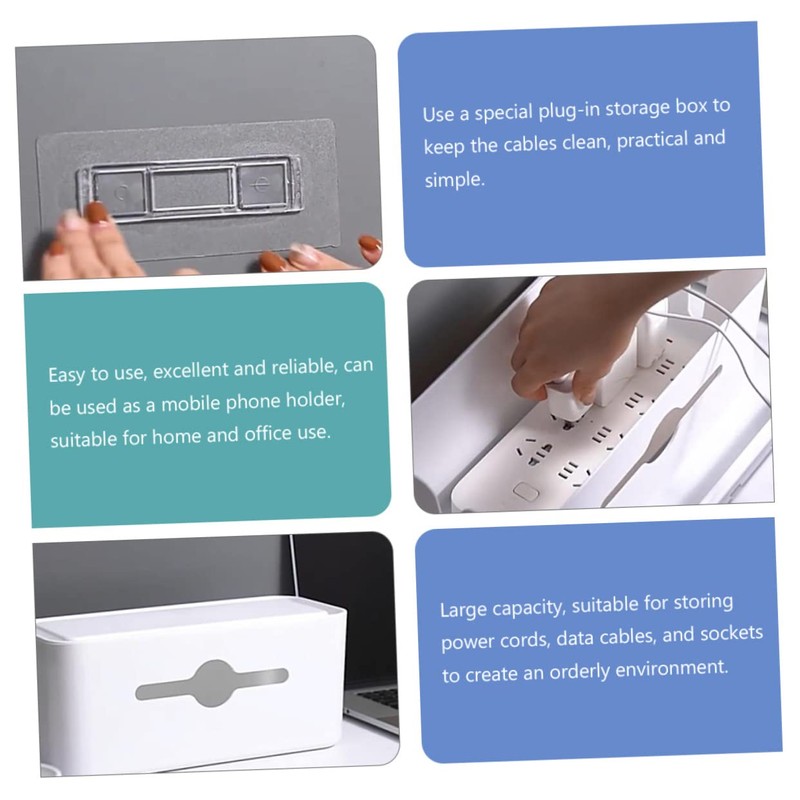 Use a special plug-in storage box to keep the cables clean, practical and simple.

Easy to use, excellent and reliable, can be used as a mobile phone holder, suitable for home and office use.

Large capacity, suitable for storing power cords, data cables, and sockets to create an orderly environment.