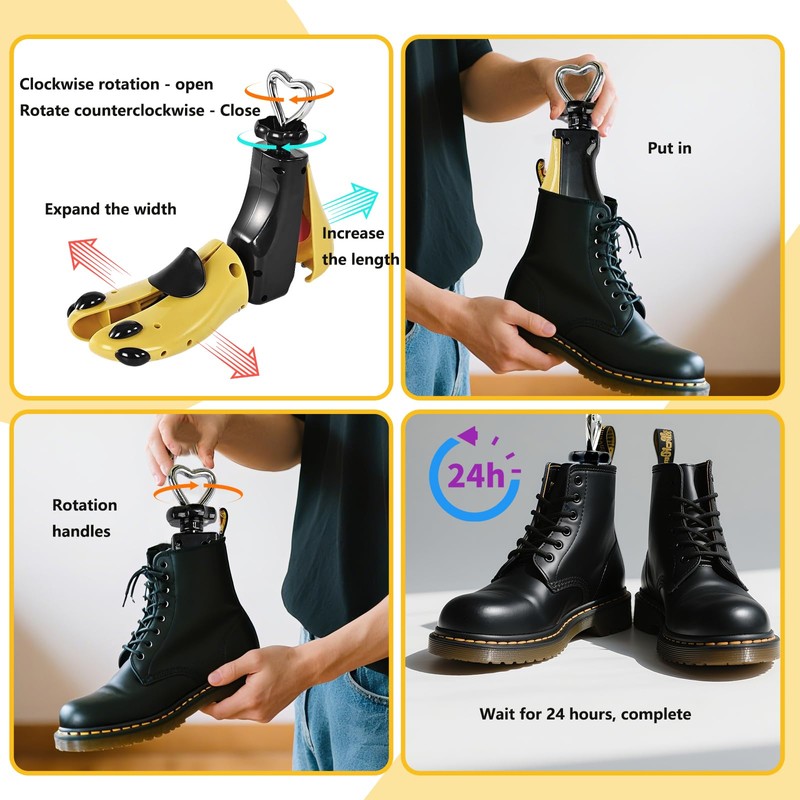 Clockwise rotation - open
Rotate counterclockwise - Close

Expand the width

Increase the length

Put in

Rotation handles

24h

Wait for 24 hours, complete