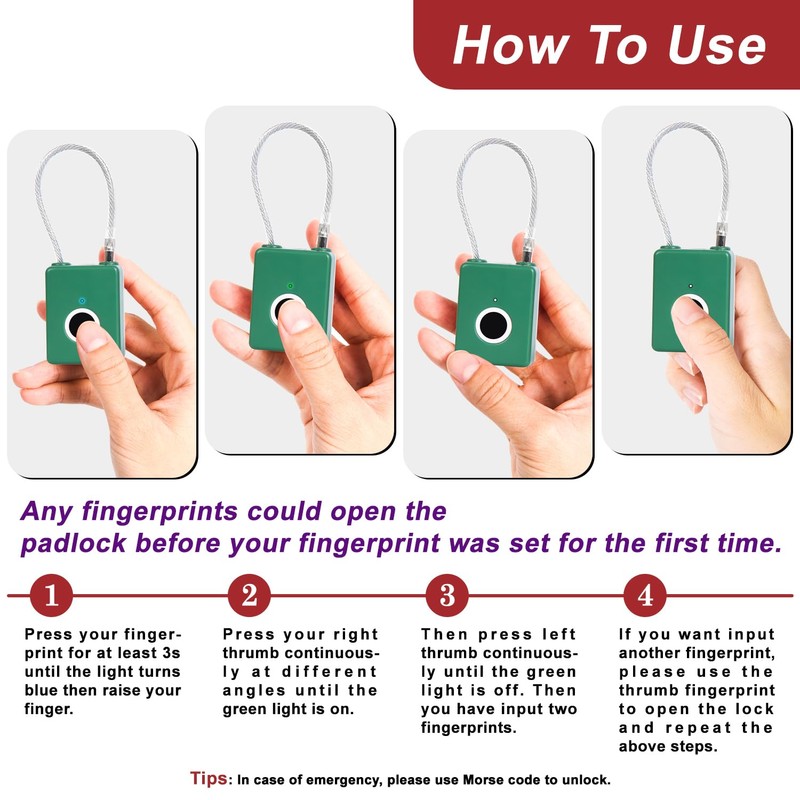 How To Use

Any fingerprints could open the padlock before your fingerprint was set for the first time.

1

Press your fingerprint for at least 3s until the light turns blue then raise your finger.

2

Press your right thrumb continuously at different angles until the green light is on.

3

Then press left thrumb continuously until the green light is off. Then you have input two fingerprints.

4

If you want input another fingerprint, please use the thrumb fingerprint to open the lock and repeat the above steps.

Tips: In case of emergency, please use Morse code to unlock.