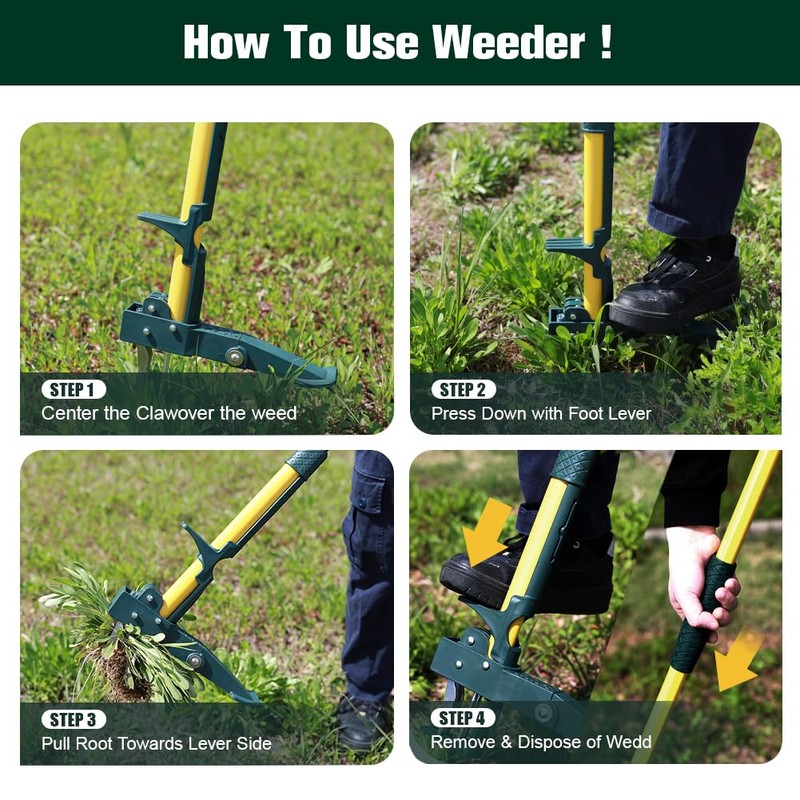 How To Use Weeder !

STEP 1
Center the Clawover the weed

STEP 2
Press Down with Foot Lever

STEP 3
Pull Root Towards Lever Side

STEP 4
Remove & Dispose of Wedd