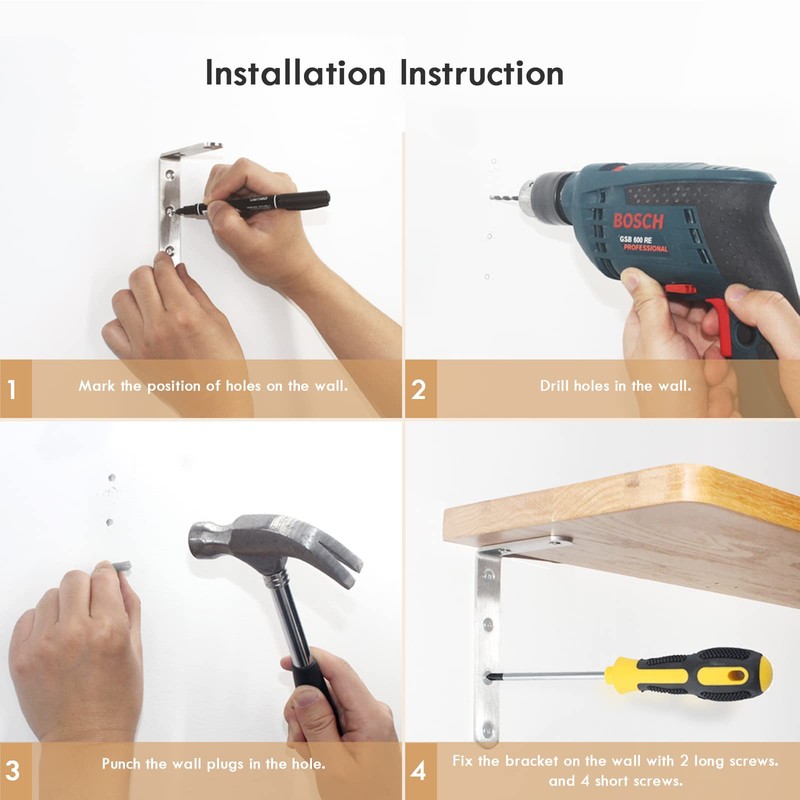 Installation Instruction

BOSCH
GSB 600 RE
PROFESSIONAL

1 Mark the position of holes on the wall.

2 Drill holes in the wall.

3 Punch the wall plugs in the hole.

4 Fix the bracket on the wall with 2 long screws. and 4 short screws.