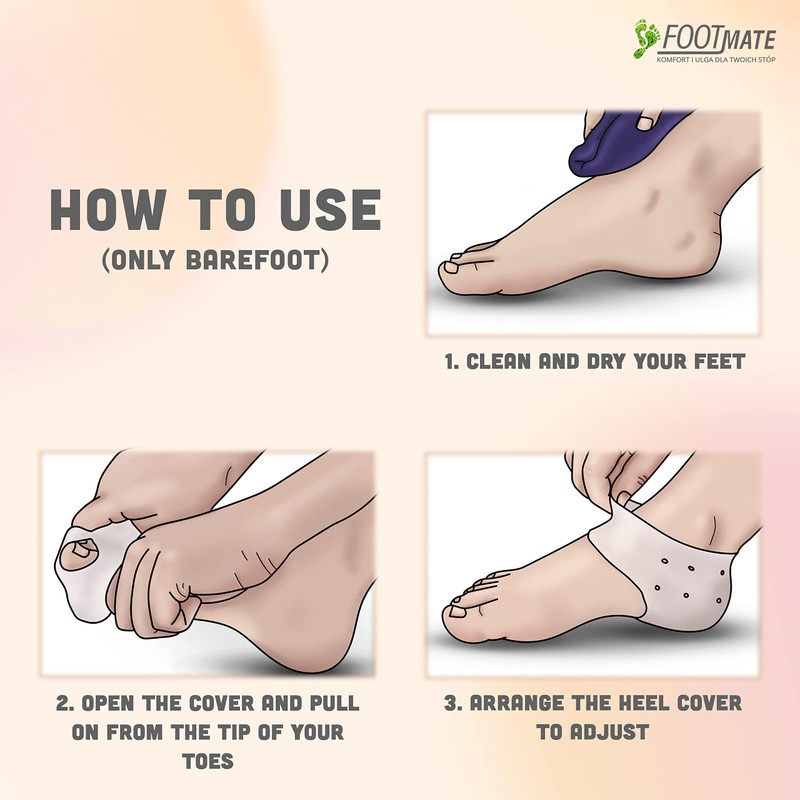 FOOTMATE
KOMFORT I ULGA DLA TWOICH STÓP

HOW TO USE
(ONLY BAREFOOT)

1. CLEAN AND DRY YOUR FEET

2. OPEN THE COVER AND PULL ON FROM THE TIP OF YOUR TOES

3. ARRANGE THE HEEL COVER TO ADJUST