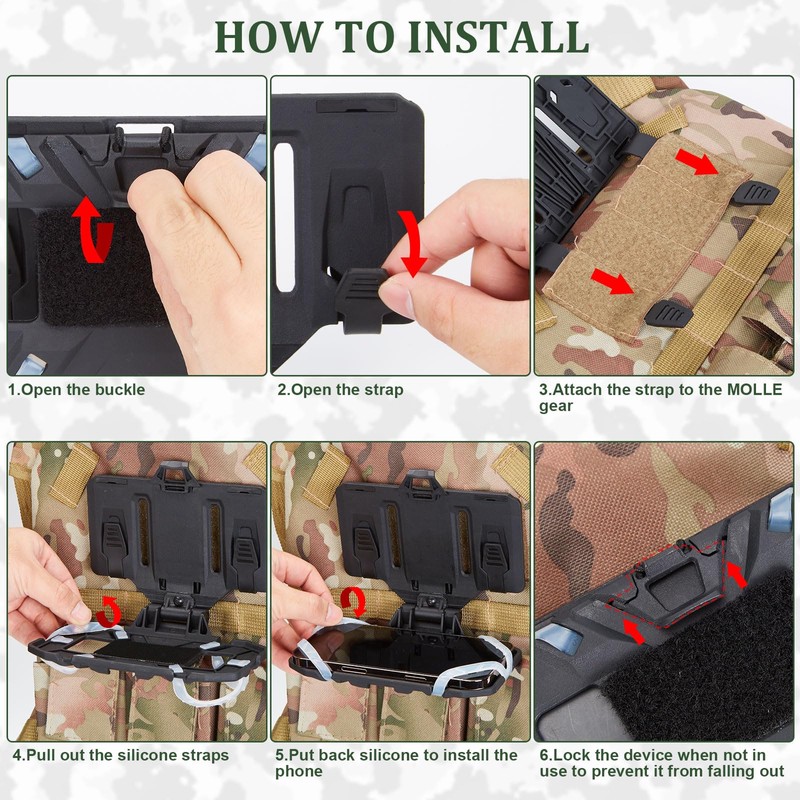 HOW TO INSTALL

1.Open the buckle

2.Open the strap

3.Attach the strap to the MOLLE gear

4.Pull out the silicone straps

5.Put back silicone to install the phone

6.Lock the device when not in use to prevent it from falling out