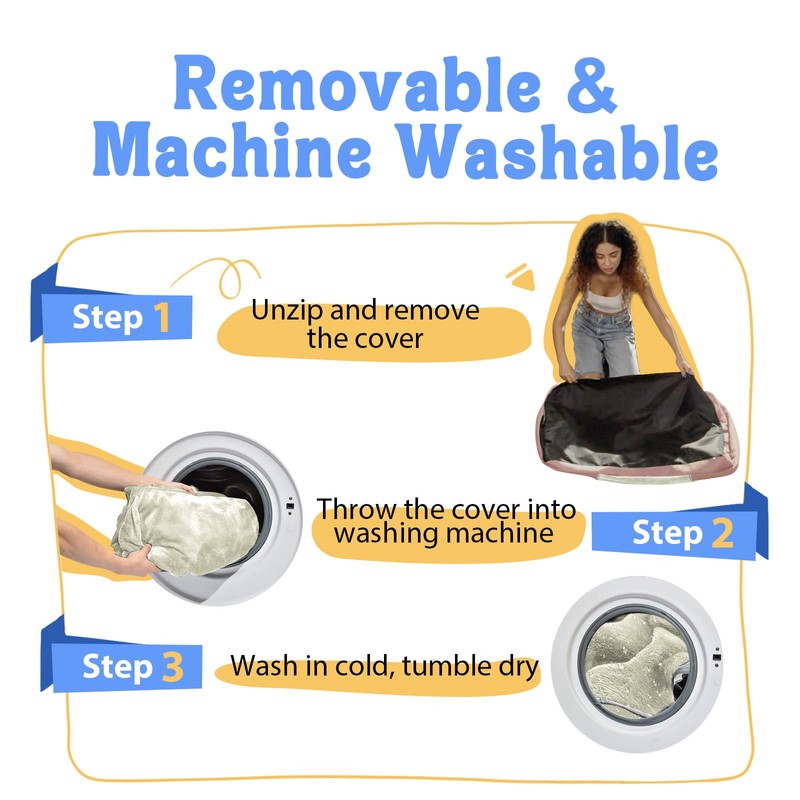 Removable & Machine Washable

Step 1

Unzip and remove the cover

Throw the cover into washing machine

Step 2

Step 3

Wash in cold, tumble dry