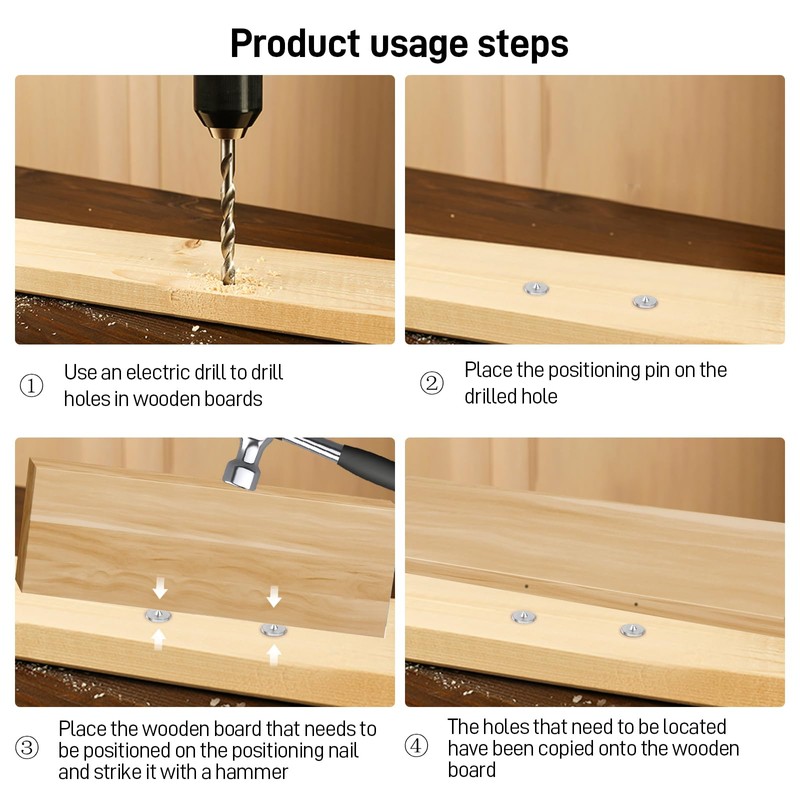 Product usage steps

① Use an electric drill to drill holes in wooden boards

② Place the positioning pin on the drilled hole

③ Place the wooden board that needs to be positioned on the positioning nail and strike it with a hammer

④ The holes that need to be located have been copied onto the wooden board