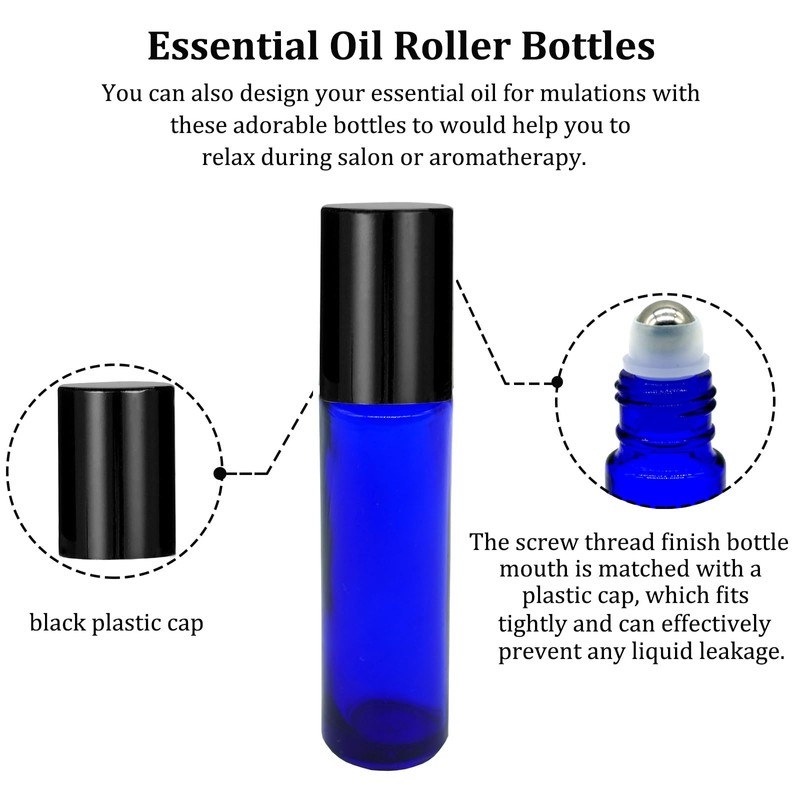 Essential Oil Roller Bottles

You can also design your essential oil for mulations with these adorable bottles to would help you to relax during salon or aromatherapy.

black plastic cap

The screw thread finish bottle mouth is matched with a plastic cap, which fits tightly and can effectively prevent any liquid leakage.