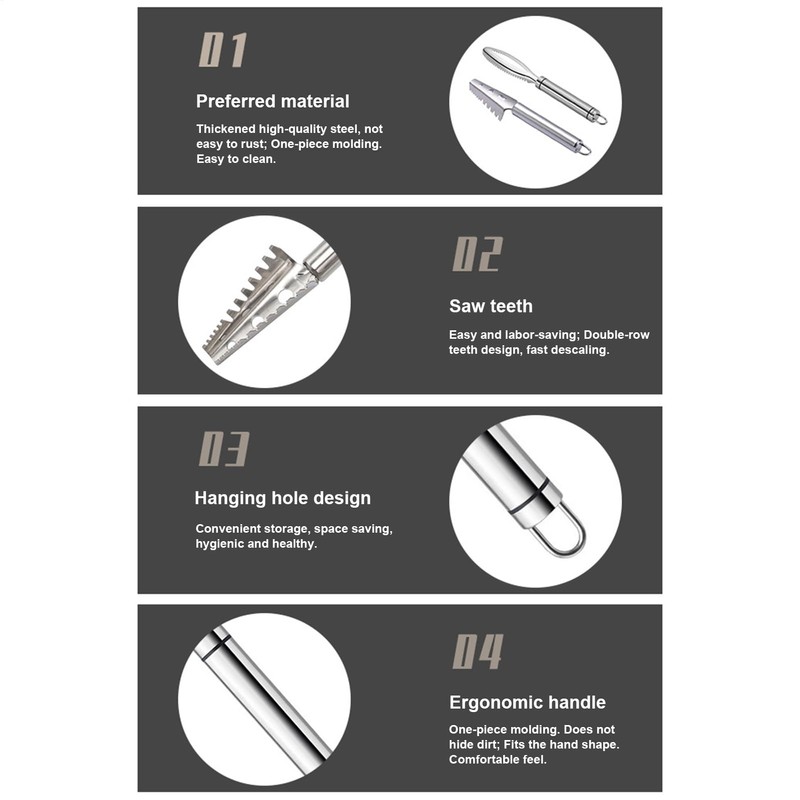 01

Preferred material

Thickened high-quality steel, not easy to rust; One-piece molding. Easy to clean.

02

Saw teeth

Easy and labor-saving; Double-row teeth design, fast descaling.

03

Hanging hole design

Convenient storage, space saving, hygienic and healthy.

04

Ergonomic handle

One-piece molding. Does not hide dirt; Fits the hand shape. Comfortable feel.