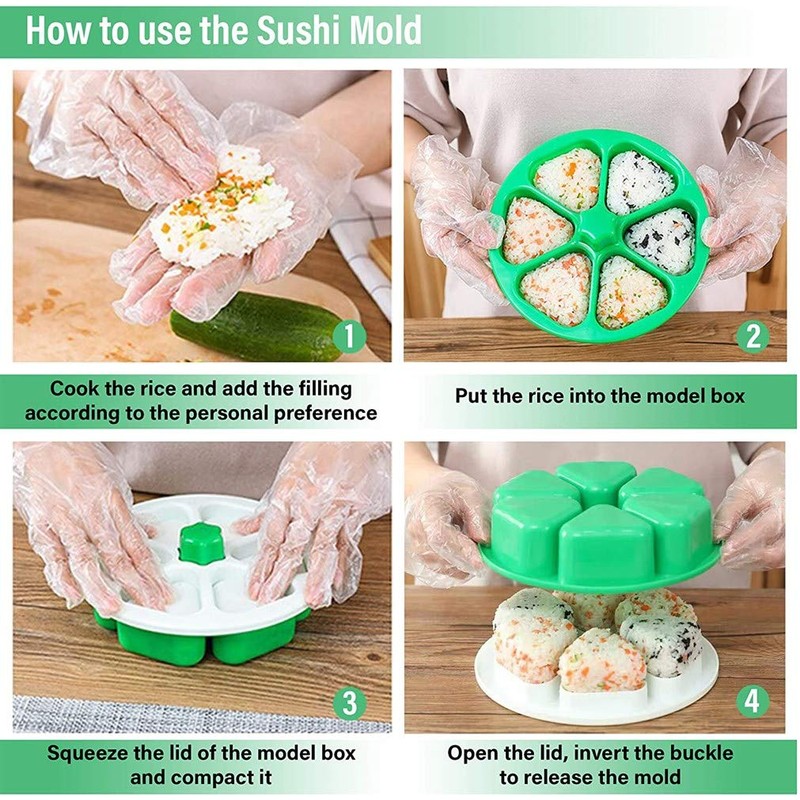 How to use the Sushi Mold

1

Cook the rice and add the filling according to the personal preference

2

Put the rice into the model box

3

Squeeze the lid of the model box and compact it

4

Open the lid, invert the buckle to release the mold