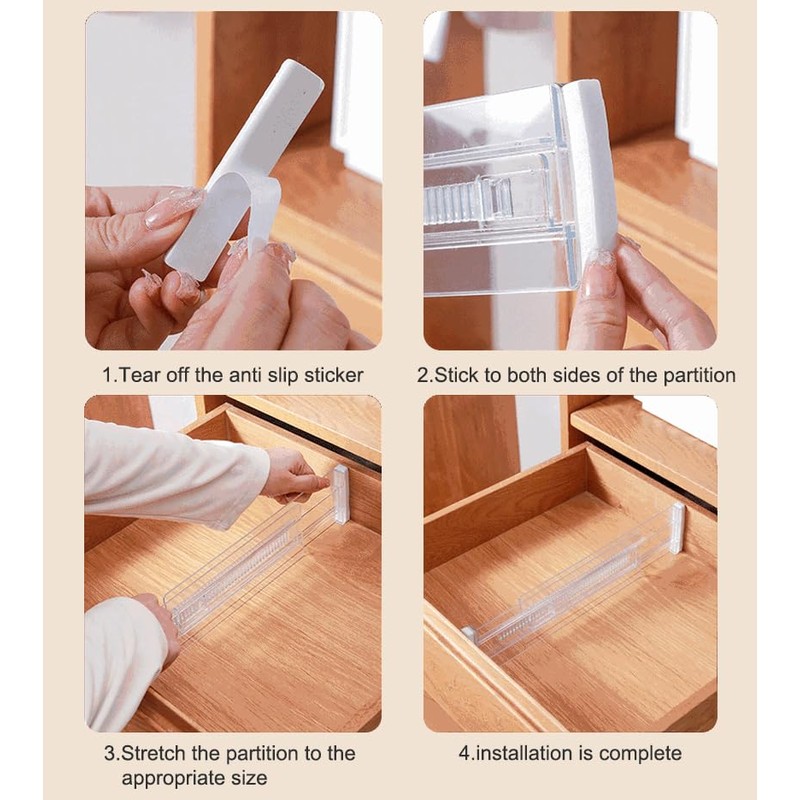 1.Tear off the anti slip sticker

2.Stick to both sides of the partition

3.Stretch the partition to the appropriate size

4.installation is complete