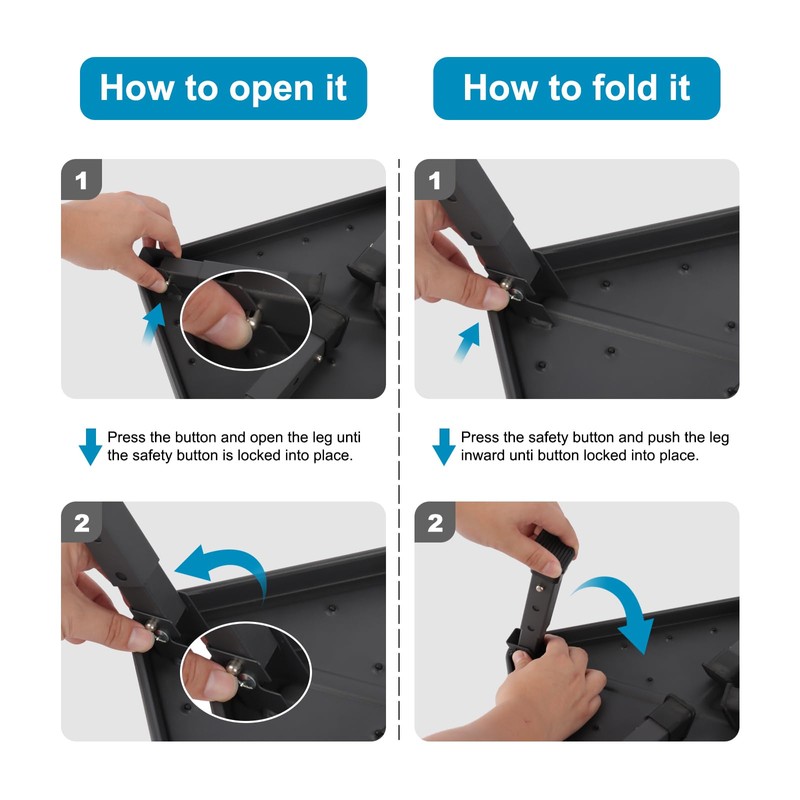 How to open it

1

Press the button and open the leg unti the safety button is locked into place.

2

How to fold it

1

Press the safety button and push the leg inward unti button locked into place.

2