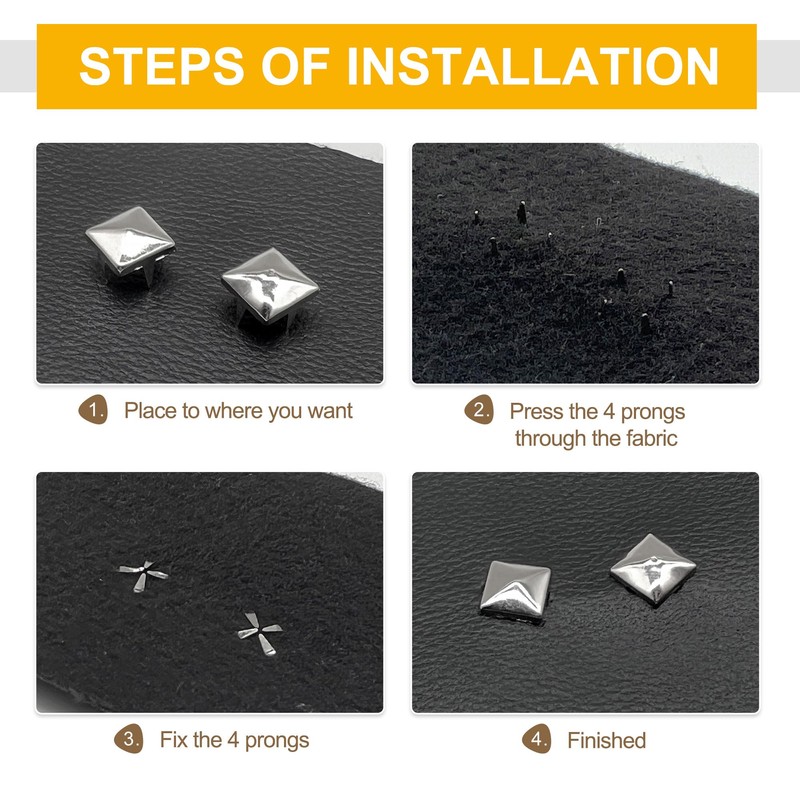 STEPS OF INSTALLATION

1. Place to where you want

2. Press the 4 prongs through the fabric

3. Fix the 4 prongs

4. Finished