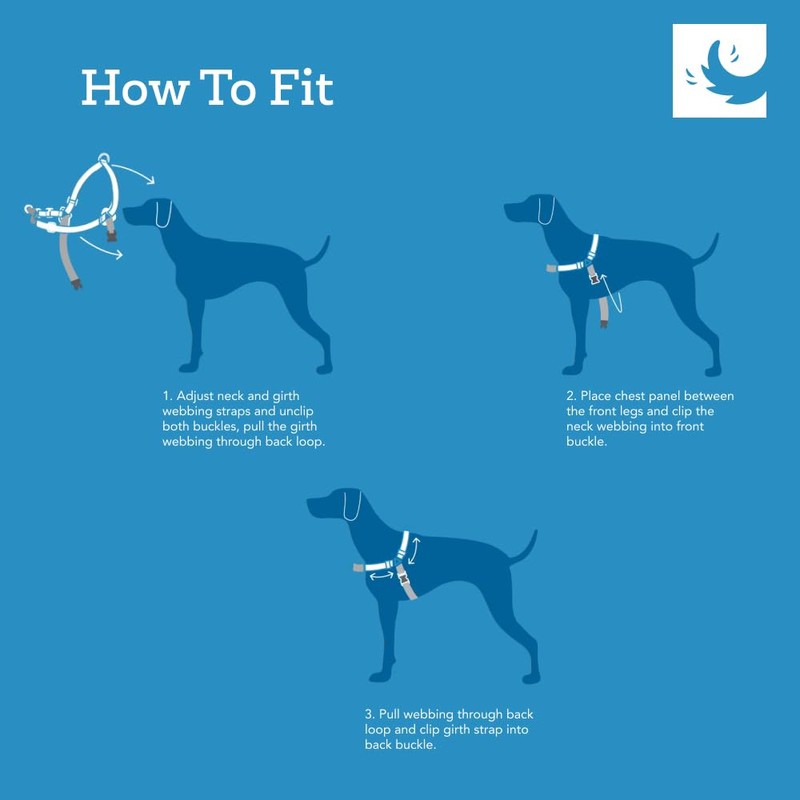 How To Fit

1. Adjust neck and girth webbing straps and unclip both buckles, pull the girth webbing through back loop.

2. Place chest panel between the front legs and clip the neck webbing into front buckle.

3. Pull webbing through back loop and clip girth strap into back buckle.