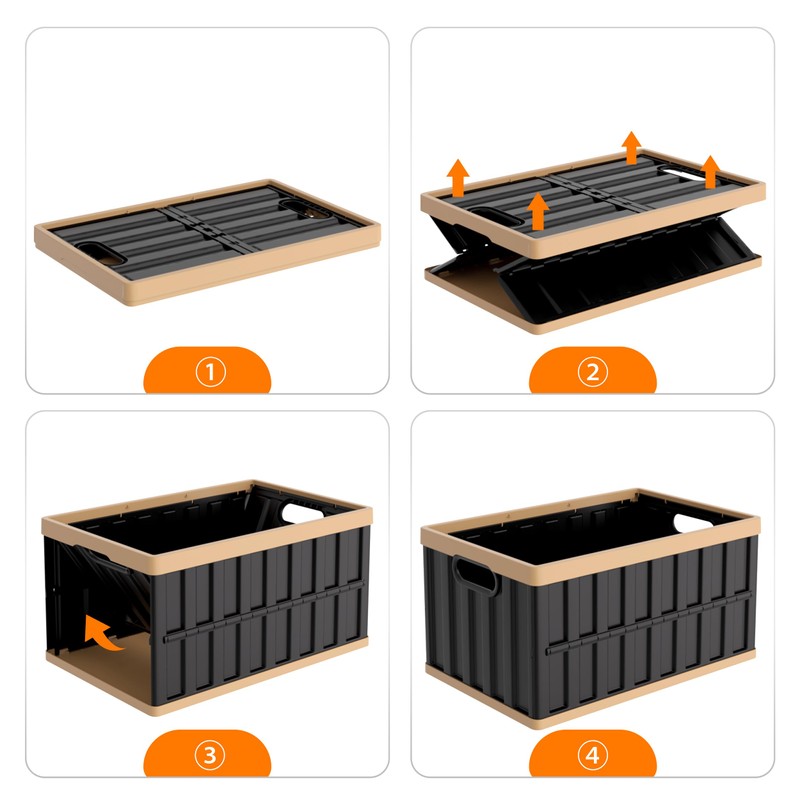 ①

②

③

④