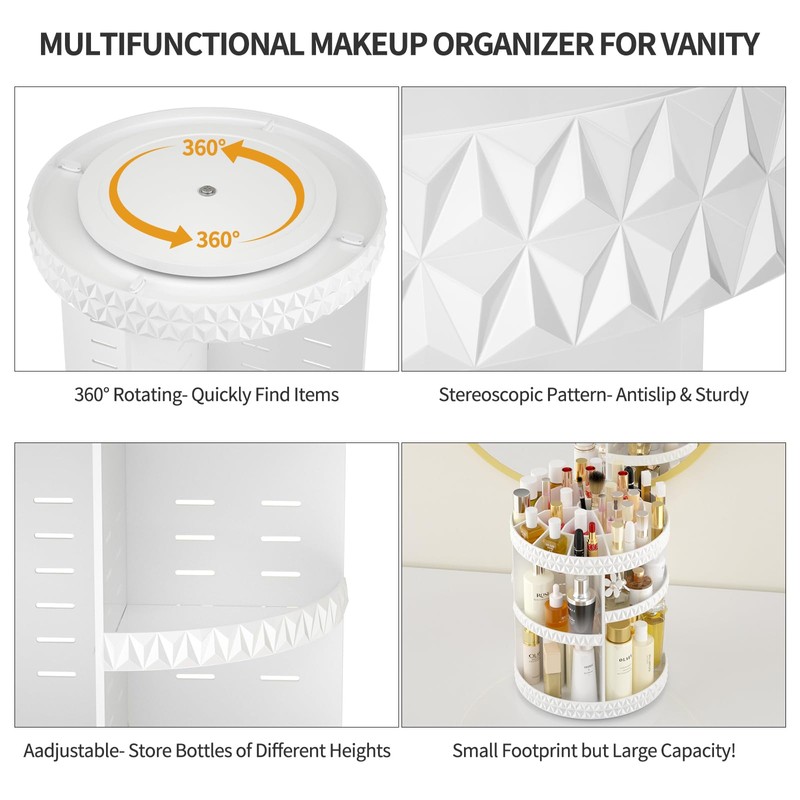 MULTIFUNCTIONAL MAKEUP ORGANIZER FOR VANITY

360°

360°

360° Rotating- Quickly Find Items

Stereoscopic Pattern- Antislip & Sturdy

Aadjustable- Store Bottles of Different Heights

Small Footprint but Large Capacity!