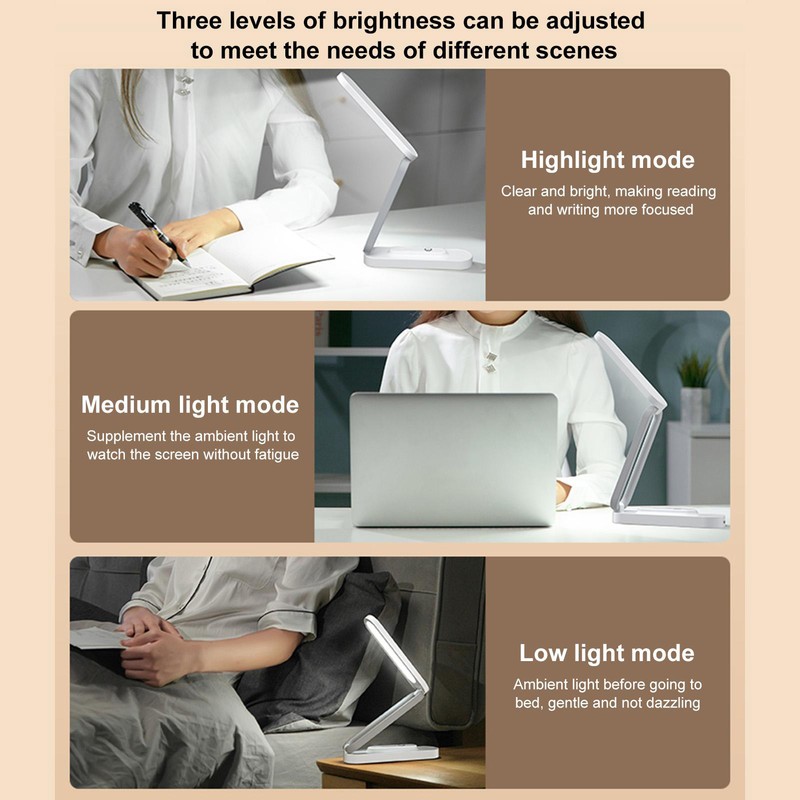 Three levels of brightness can be adjusted to meet the needs of different scenes

Highlight mode
Clear and bright, making reading and writing more focused

Medium light mode
Supplement the ambient light to watch the screen without fatigue

Low light mode
Ambient light before going to bed, gentle and not dazzling