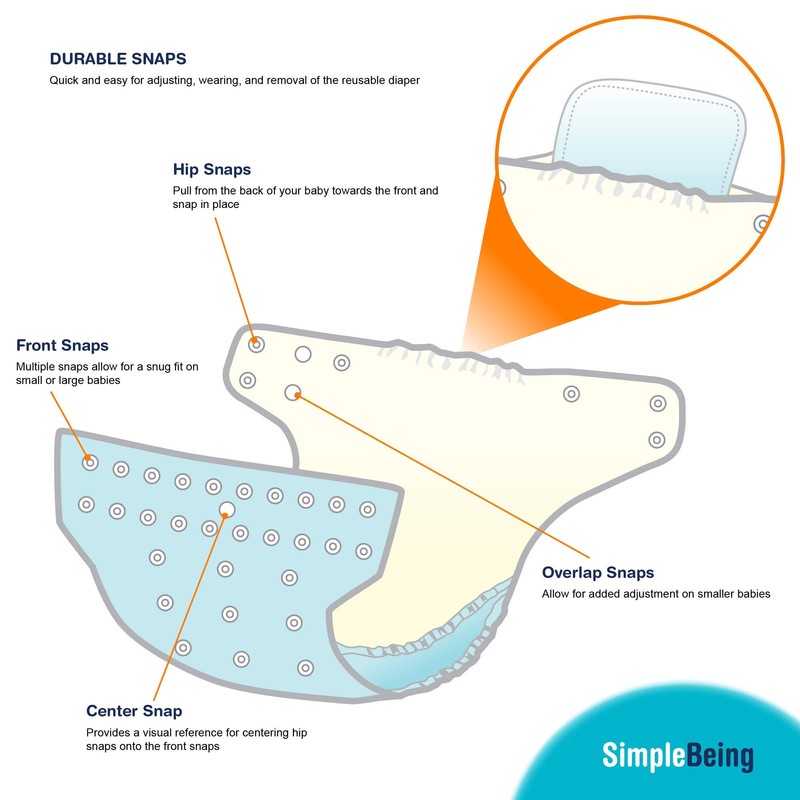 DURABLE SNAPS
Quick and easy for adjusting, wearing, and removal of the reusable diaper

Hip Snaps
Pull from the back of your baby towards the front and snap in place

Front Snaps
Multiple snaps allow for a snug fit on small or large babies

Overlap Snaps
Allow for added adjustment on smaller babies

Center Snap
Provides a visual reference for centering hip snaps onto the front snaps

SimpleBeing