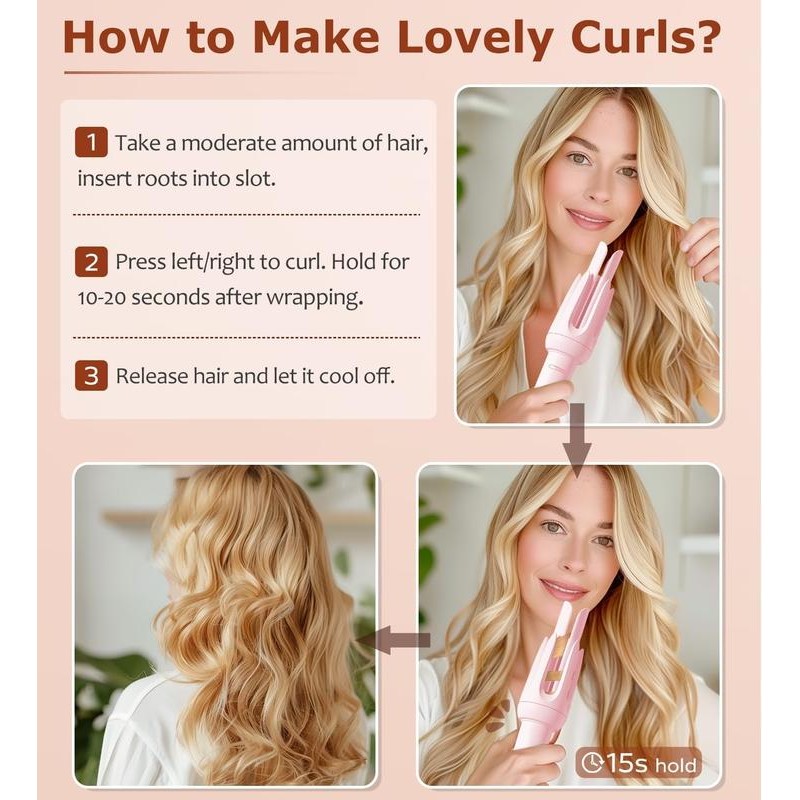 How to Make Lovely Curls?

1 Take a moderate amount of hair, insert roots into slot.

2 Press left/right to curl. Hold for 10-20 seconds after wrapping.

3 Release hair and let it cool off.

15s hold