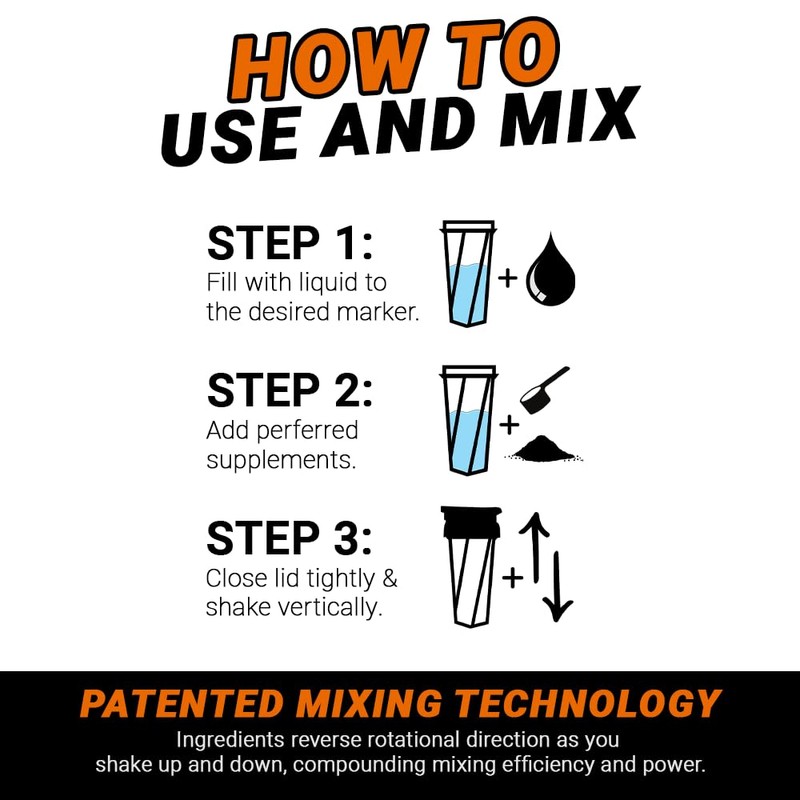 HOW TO
USE AND MIX

STEP 1:
Fill with liquid to the desired marker.

+

STEP 2:
Add perferred supplements.

+

STEP 3:
Close lid tightly & shake vertically.

+

PATENTED MIXING TECHNOLOGY
Ingredients reverse rotational direction as you shake up and down, compounding mixing efficiency and power.