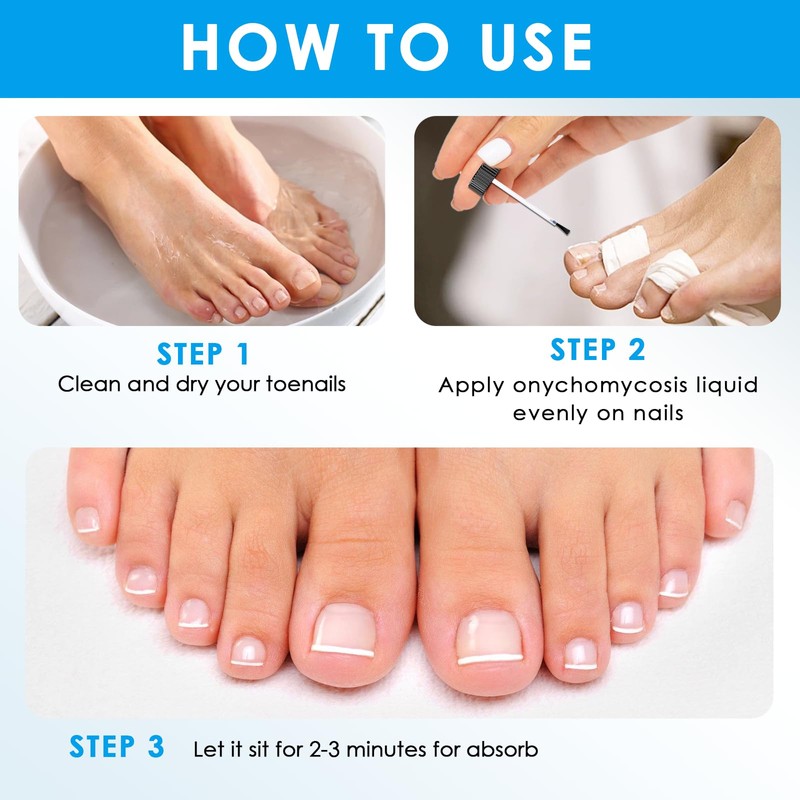 HOW TO USE

STEP 1
Clean and dry your toenails

STEP 2
Apply onychomycosis liquid evenly on nails

STEP 3 Let it sit for 2-3 minutes for absorb