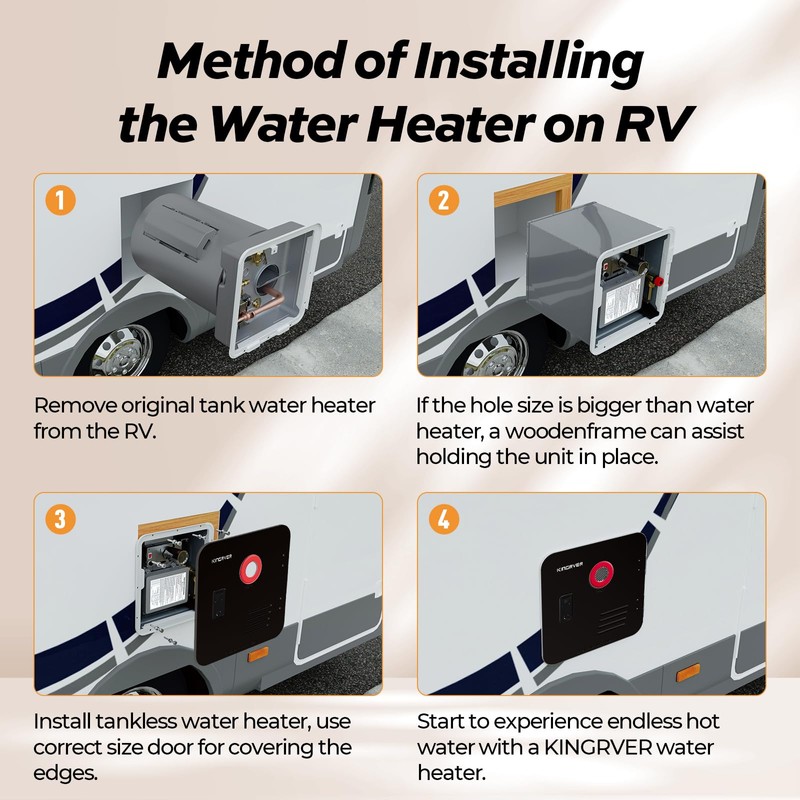 Method of Installing the Water Heater on RV

1

Remove original tank water heater from the RV.

2

If the hole size is bigger than water heater, a woodenframe can assist holding the unit in place.

3

KINGRVER

Install tankless water heater, use correct size door for covering the edges.

4

KINGRVER

Start to experience endless hot water with a KINGRVER water heater.