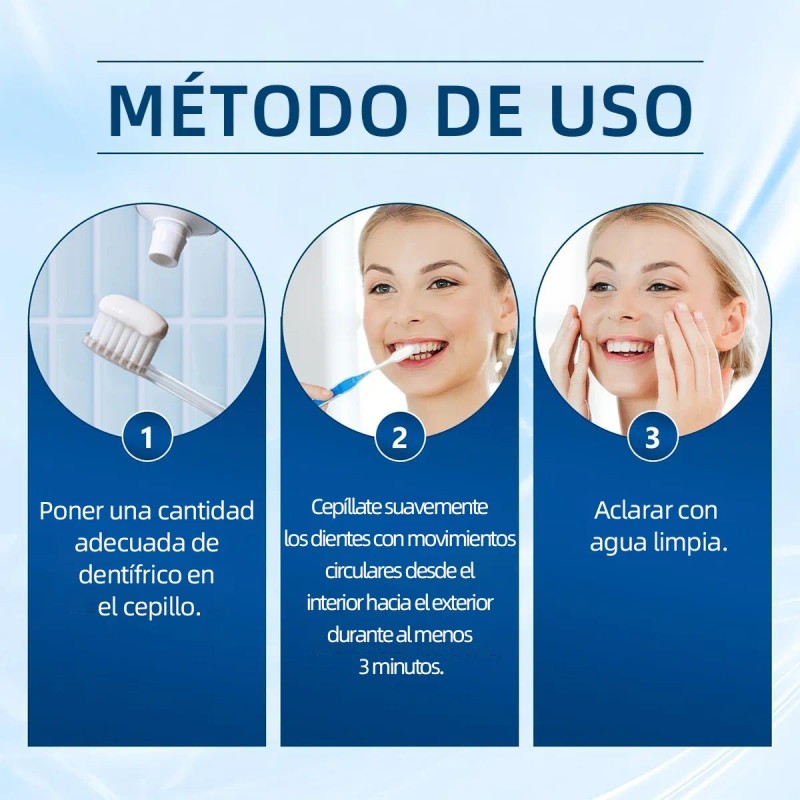 MÉTODO DE USO

1

Poner una cantidad adecuada de dentífrico en el cepillo.

2

Cepíllate suavemente los dientes con movimientos circulares desde el interior hacia el exterior durante al menos 3 minutos.

3

Aclarar con agua limpia.