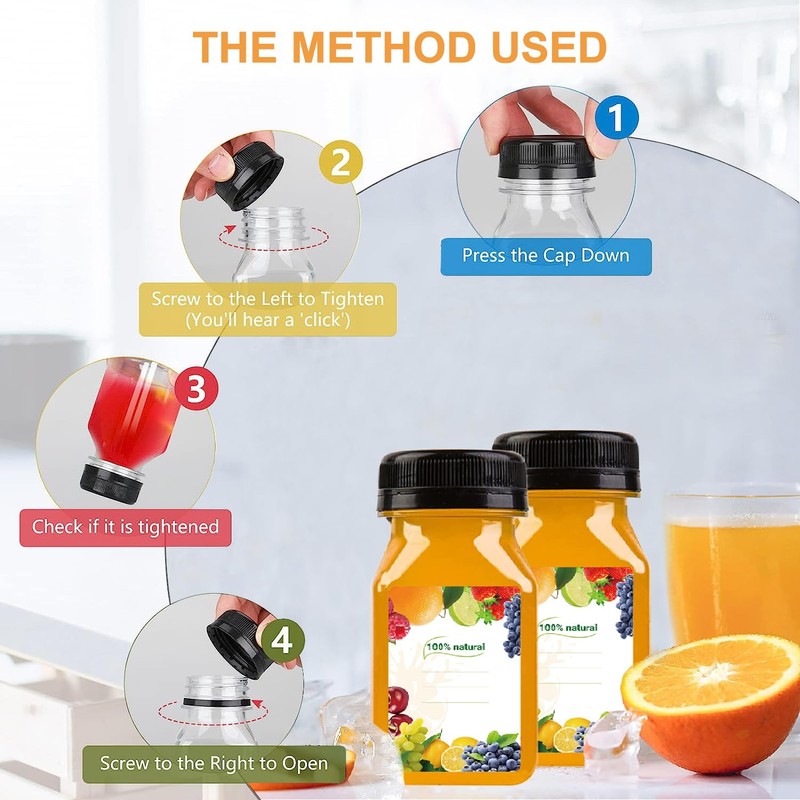 THE METHOD USED

1

Press the Cap Down

2

Screw to the Left to Tighten (You'll hear a 'click')

3

Check if it is tightened

4

Screw to the Right to Open

100% natural

100% natural