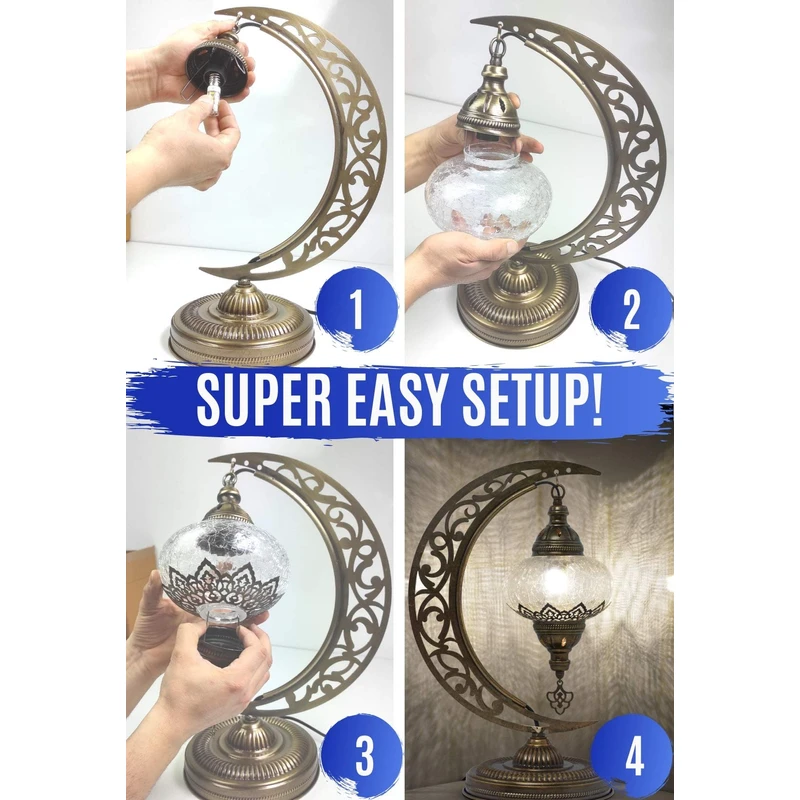 1

2

SUPER EASY SETUP!

3

4