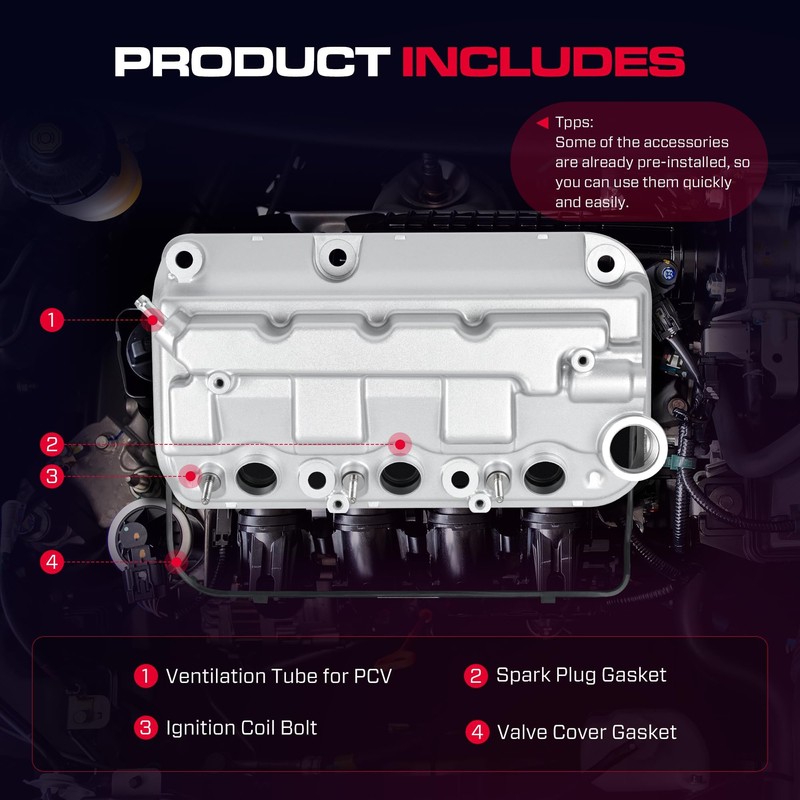 PRODUCT INCLUDES

Tpps:
Some of the accessories are already pre-installed, so you can use them quickly and easily.

1

2

3

4

1 Ventilation Tube for PCV

2 Spark Plug Gasket

3 Ignition Coil Bolt

4 Valve Cover Gasket