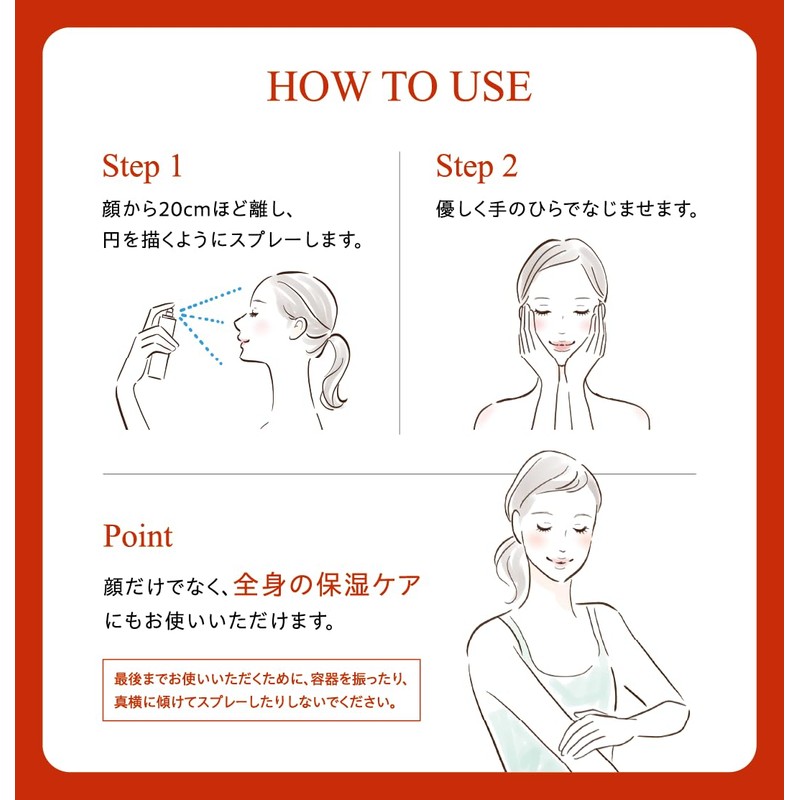 HOW TO USE

Step 1
顔から20cmほど離し、円を描くようにスプレーします。

Step 2
優しく手のひらでなじませます。

Point
顔だけでなく、全身の保湿ケアにもお使いいただけます。

最後までお使いいただくために、容器を振ったり、真横に傾けてスプレーしたりしないでください。