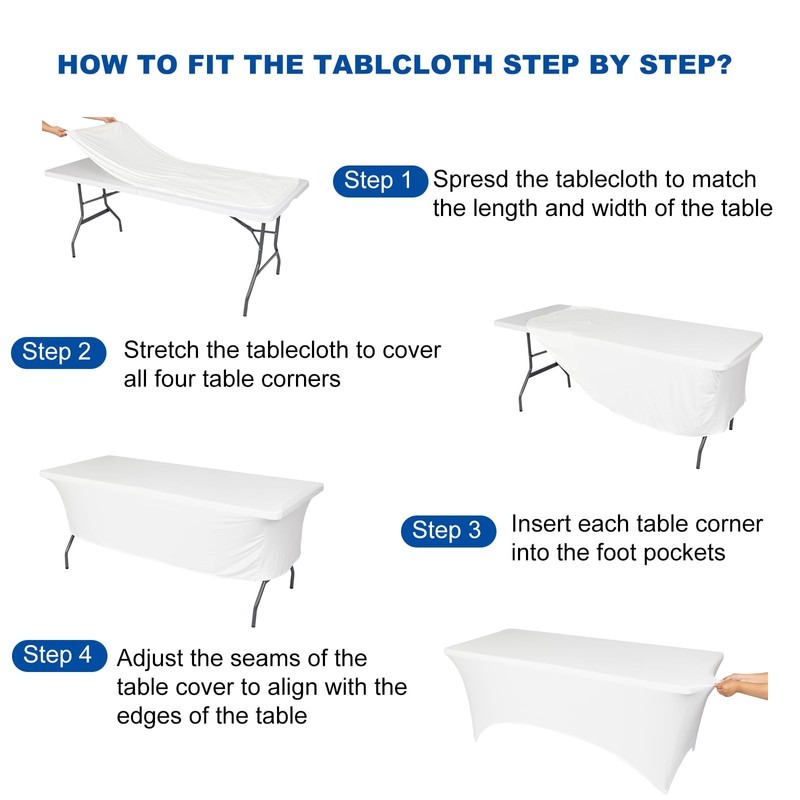 HOW TO FIT THE TABLCLOTH STEP BY STEP?

Step 1 Spresd the tablecloth to match the length and width of the table

Step 2 Stretch the tablecloth to cover all four table corners

Step 3 Insert each table corner into the foot pockets

Step 4 Adjust the seams of the table cover to align with the edges of the table