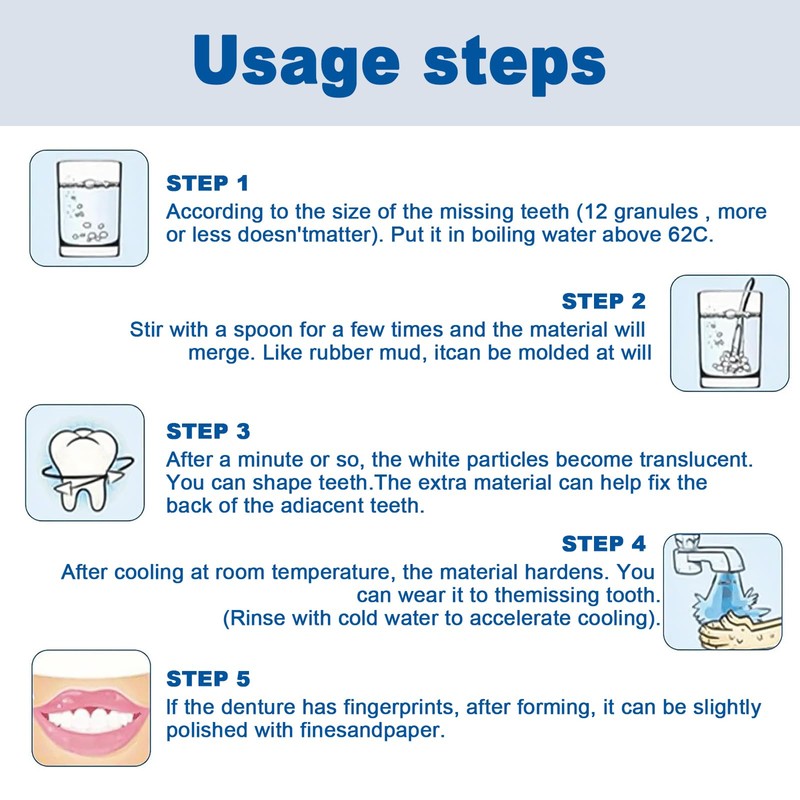 Usage steps

STEP 1
According to the size of the missing teeth (12 granules , more or less doesn'tmatter). Put it in boiling water above 62C.

STEP 2
Stir with a spoon for a few times and the material will merge. Like rubber mud, itcan be molded at will

STEP 3
After a minute or so, the white particles become translucent. You can shape teeth.The extra material can help fix the back of the adiacent teeth.

STEP 4
After cooling at room temperature, the material hardens. You can wear it to themissing tooth. (Rinse with cold water to accelerate cooling).

STEP 5
If the denture has fingerprints, after forming, it can be slightly polished with finesandpaper.