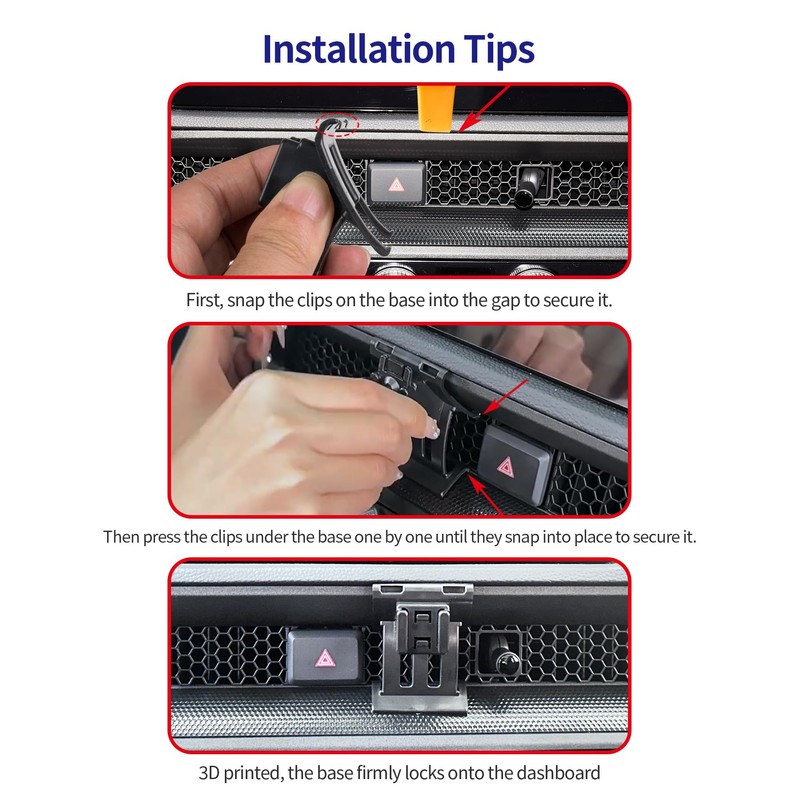 Installation Tips

First, snap the clips on the base into the gap to secure it.

Then press the clips under the base one by one until they snap into place to secure it.

3D printed, the base firmly locks onto the dashboard