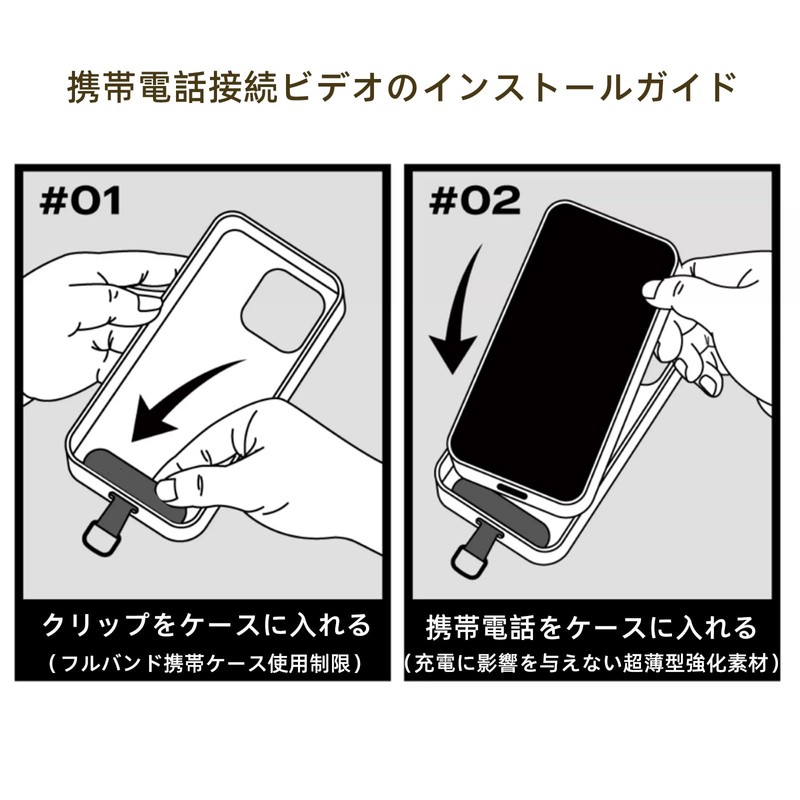 携帯電話接続ビデオのインストールガイド

#01

クリップをケースに入れる
（フルバンド携帯ケース使用制限）

#02

携帯電話をケースに入れる
（充電に影響を与えない超薄型強化素材）