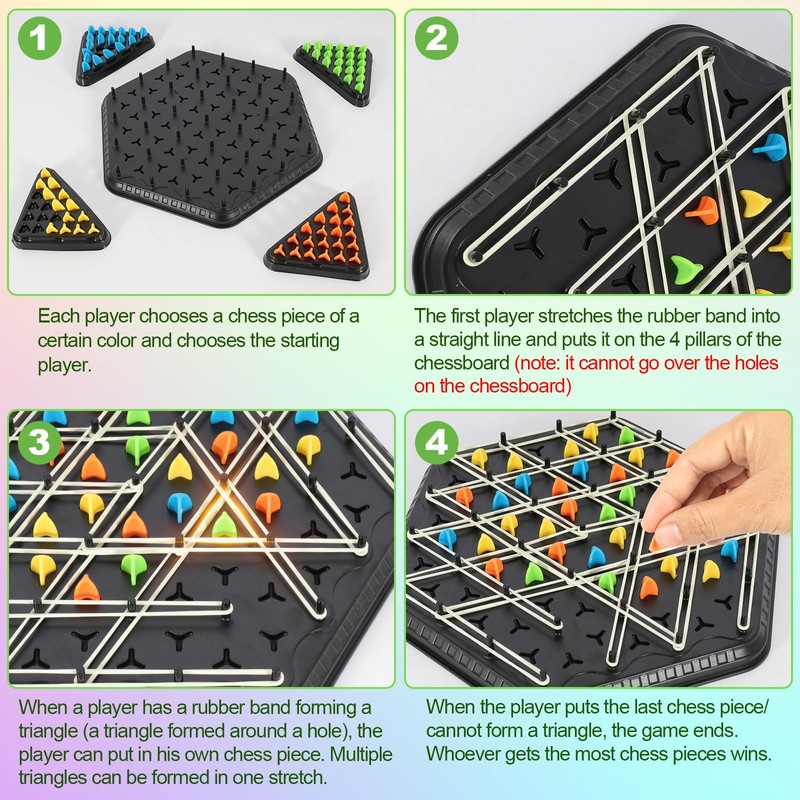 1

Each player chooses a chess piece of a certain color and chooses the starting player.

2

The first player stretches the rubber band into a straight line and puts it on the 4 pillars of the chessboard (note: it cannot go over the holes on the chessboard)

3

When a player has a rubber band forming a triangle (a triangle formed around a hole), the player can put in his own chess piece. Multiple triangles can be formed in one stretch.

4

When the player puts the last chess piece/ cannot form a triangle, the game ends. Whoever gets the most chess pieces wins.