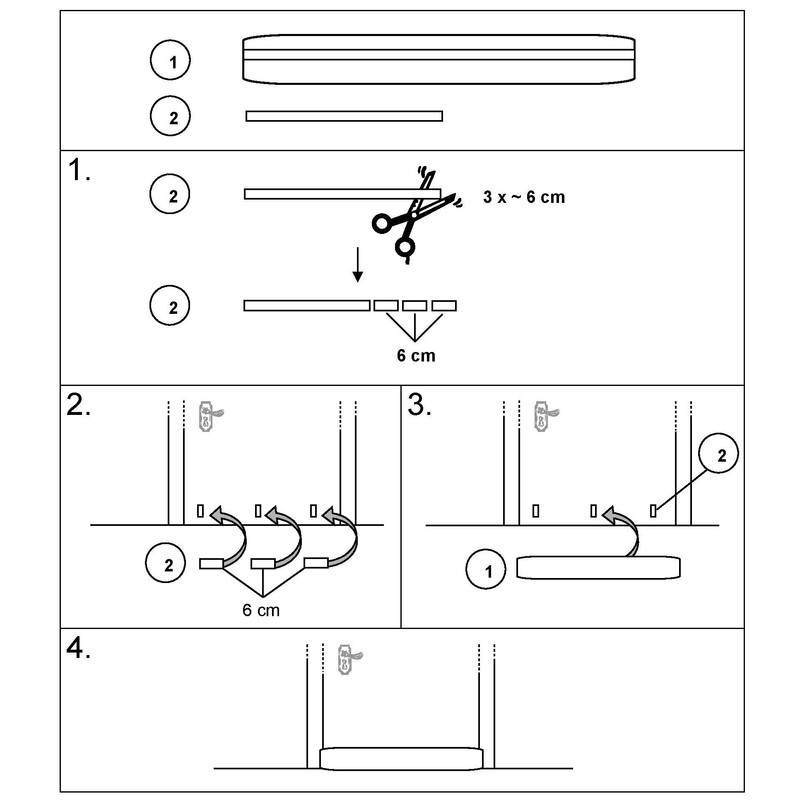 1

2

1.

2

3 x ~ 6 cm

2

6 cm

2.

2

6 cm

3.

2

1

4.