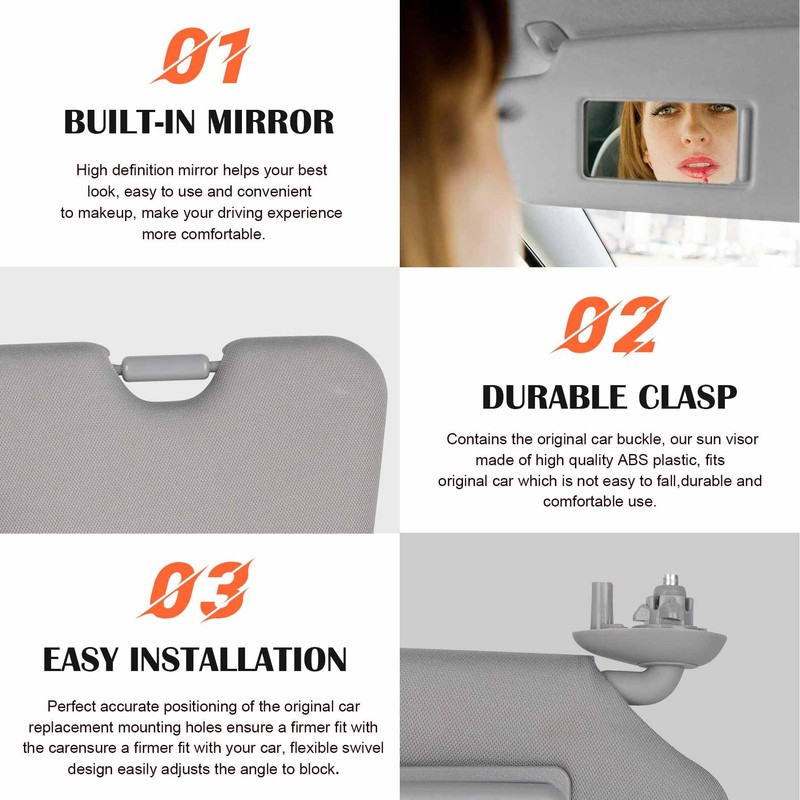 01

BUILT-IN MIRROR

High definition mirror helps your best look, easy to use and convenient to makeup, make your driving experience more comfortable.

02

DURABLE CLASP

Contains the original car buckle, our sun visor made of high quality ABS plastic, fits original car which is not easy to fall,durable and comfortable use.

03

EASY INSTALLATION

Perfect accurate positioning of the original car replacement mounting holes ensure a firmer fit with the carensure a firmer fit with your car, flexible swivel design easily adjusts the angle to block.