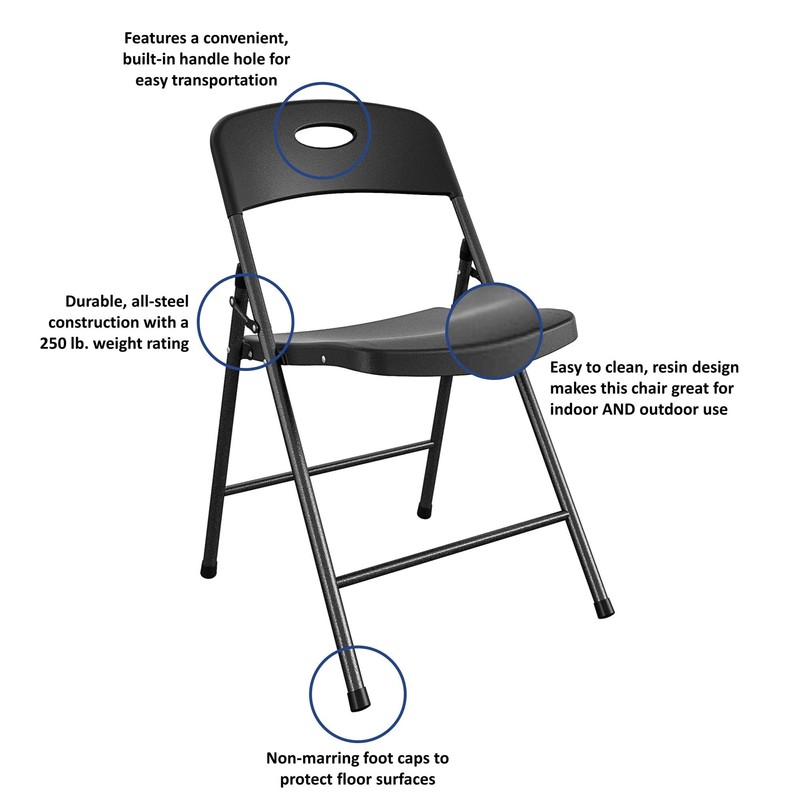 Features a convenient, built-in handle hole for easy transportation

Durable, all-steel construction with a 250 lb. weight rating

Easy to clean, resin design makes this chair great for indoor AND outdoor use

Non-marring foot caps to protect floor surfaces