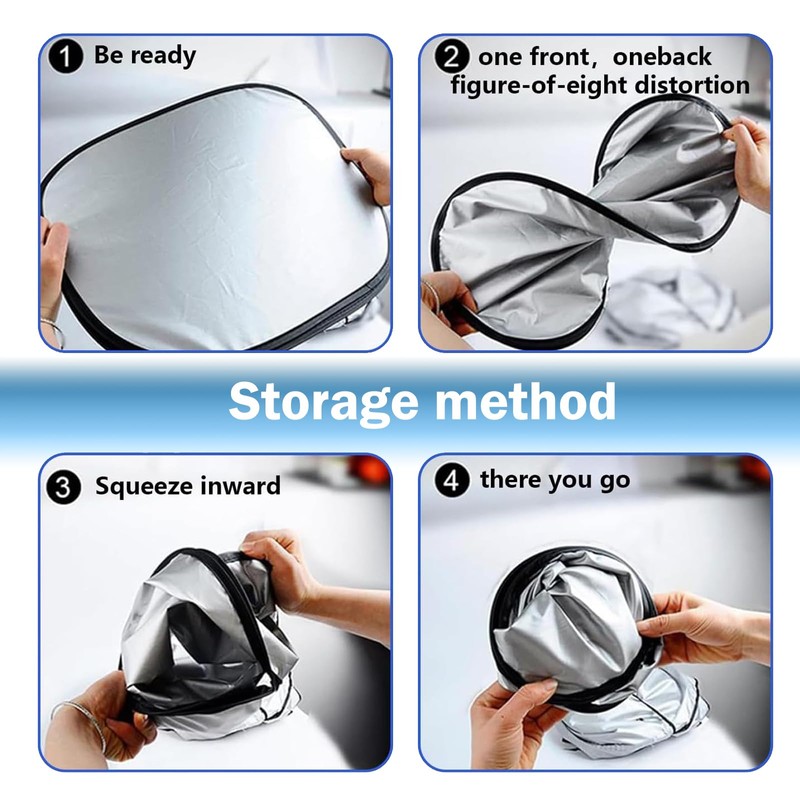 1 Be ready

2 one front, oneback figure-of-eight distortion

Storage method

3 Squeeze inward

4 there you go