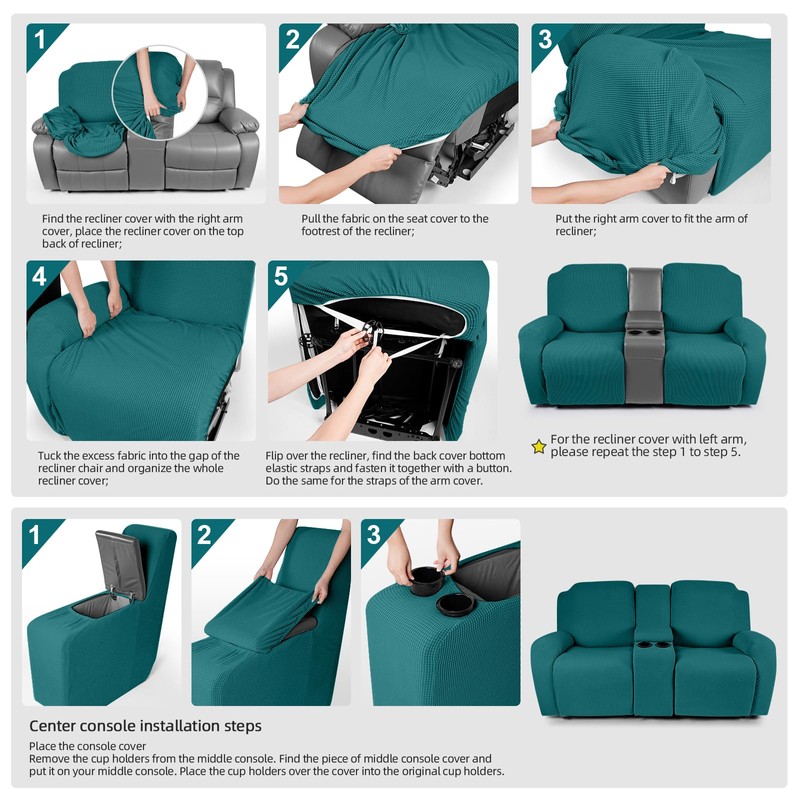 1

Find the recliner cover with the right arm cover, place the recliner cover on the top back of recliner;

2

Pull the fabric on the seat cover to the footrest of the recliner;

3

Put the right arm cover to fit the arm of recliner;

4

Tuck the excess fabric into the gap of the recliner chair and organize the whole recliner cover;

5

Flip over the recliner, find the back cover bottom elastic straps and fasten it together with a button. Do the same for the straps of the arm cover.

For the recliner cover with left arm, please repeat the step 1 to step 5.

1

2

3

Center console installation steps

Place the console cover
Remove the cup holders from the middle console. Find the piece of middle console cover and put it on your middle console. Place the cup holders over the cover into the original cup holders.