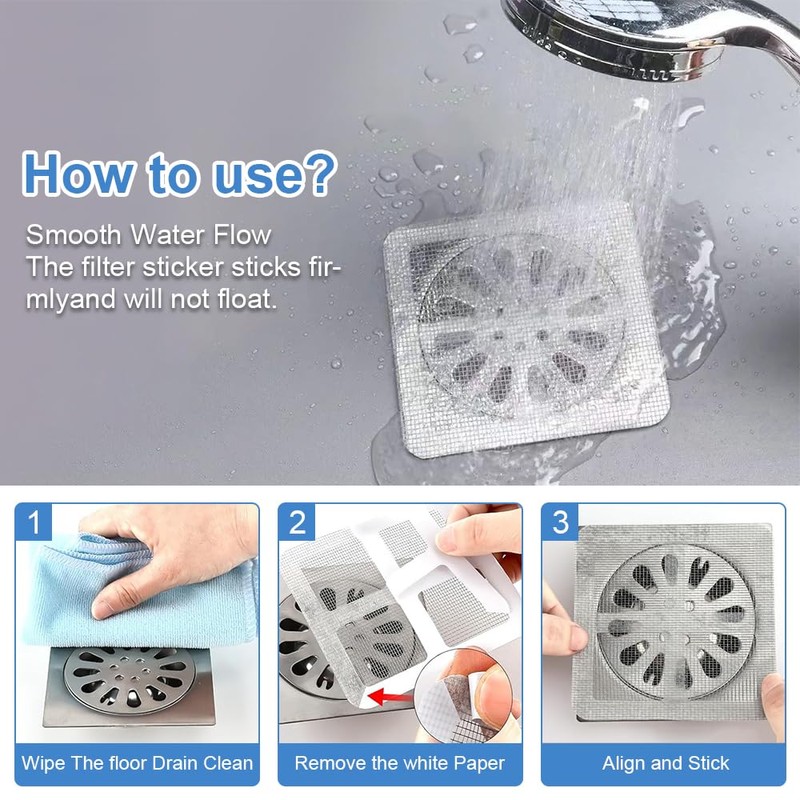 How to use?

Smooth Water Flow
The filter sticker sticks firmlyand will not float.

1
Wipe The floor Drain Clean

2
Remove the white Paper

3
Align and Stick