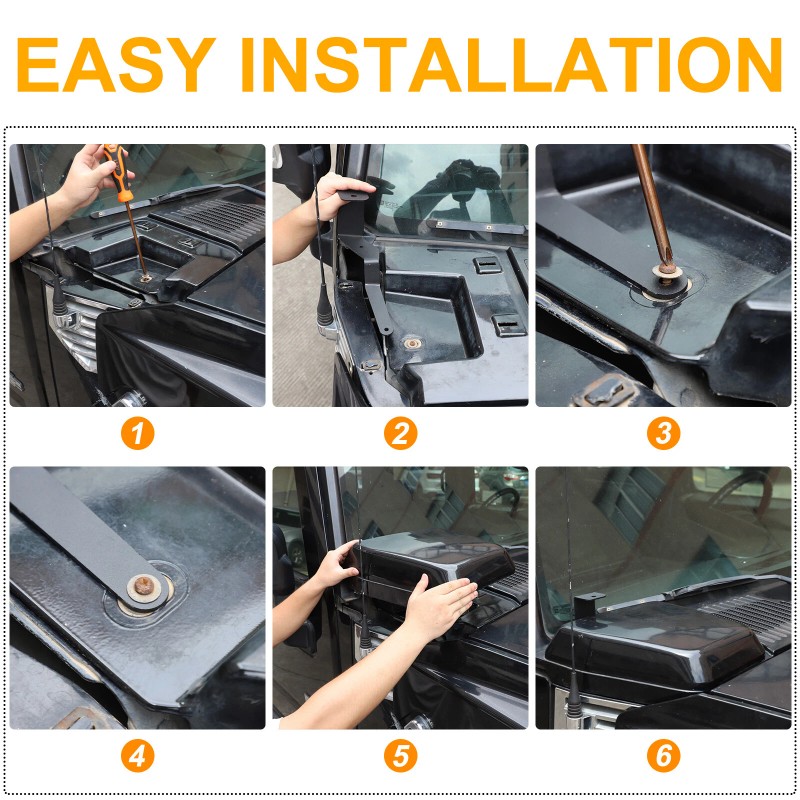 EASY INSTALLATION

1

2

3

4

5

6