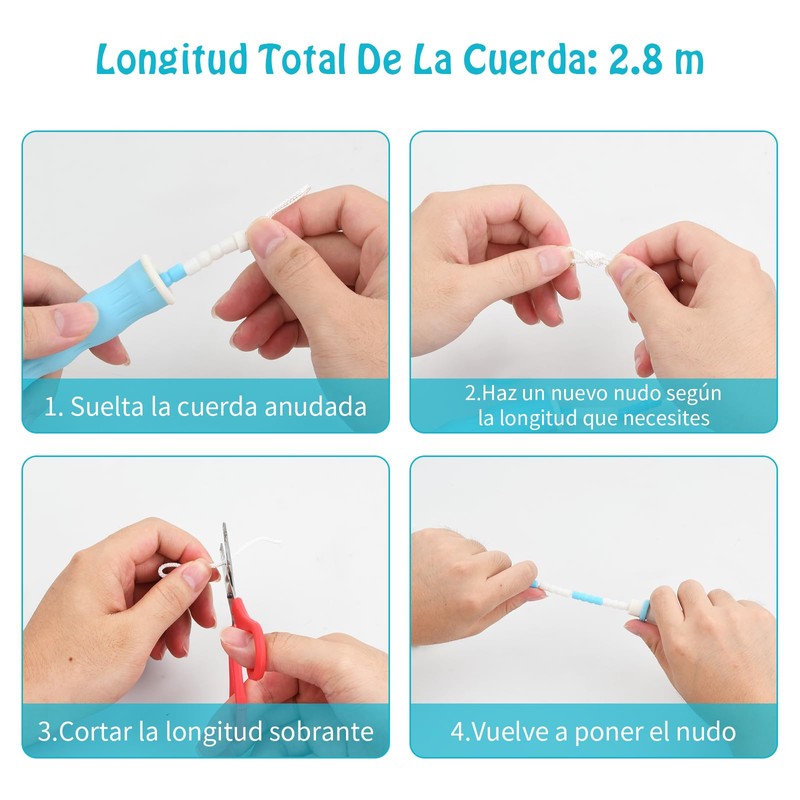 Longitud Total De La Cuerda: 2.8 m

1. Suelta la cuerda anudada

2.Haz un nuevo nudo según la longitud que necesites

3.Cortar la longitud sobrante

4.Vuelve a poner el nudo