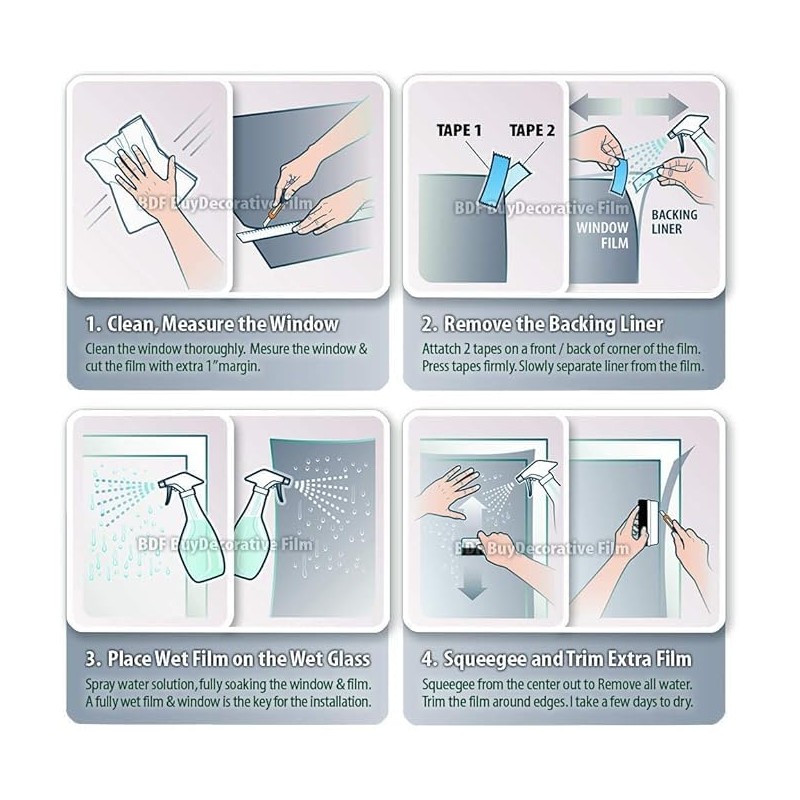 BDF BuyDecorative Film

1. Clean, Measure the Window

Clean the window thoroughly. Mesure the window & cut the film with extra 1"margin.

TAPE 1
TAPE 2
BDF BuyDecorative Film
WINDOW FILM
BACKING LINER

2. Remove the Backing Liner

Attatch 2 tapes on a front / back of corner of the film. Press tapes firmly. Slowly separate liner from the film.

BDF BuyDecorative Film

3. Place Wet Film on the Wet Glass

Spray water solution, fully soaking the window & film. A fully wet film & window is the key for the installation.

BDF BuyDecorative Film

4. Squeegee and Trim Extra Film

Squeegee from the center out to Remove all water. Trim the film around edges. I take a few days to dry.