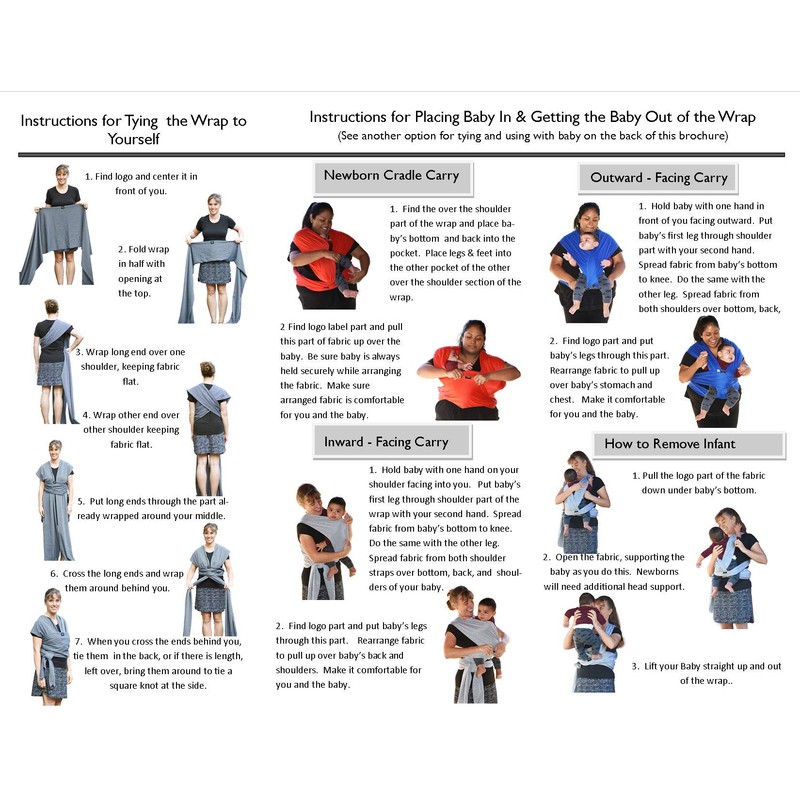 Instructions for Tying the Wrap to Yourself

1. Find logo and center it in front of you.

2. Fold wrap in half with opening at the top.

3. Wrap long end over one shoulder, keeping fabric flat.

4. Wrap other end over other shoulder keeping fabric flat.

5. Put long ends through the part already wrapped around your middle.

6. Cross the long ends and wrap them around behind you.

7. When you cross the ends behind you, tie them in the back, or if there is length, left over, bring them around to tie a square knot at the side.

Instructions for Placing Baby In & Getting the Baby Out of the Wrap
(See another option for tying and using with baby on the back of this brochure)

Newborn Cradle Carry

1. Find the over the shoulder part of the wrap and place baby's bottom and back into the pocket. Place legs & feet into the other pocket of the other over the shoulder section of the wrap.

2 Find logo label part and pull this part of fabric up over the baby. Be sure baby is always held securely while arranging the fabric. Make sure arranged fabric is comfortable for you and the baby.

Inward - Facing Carry

1. Hold baby with one hand on your shoulder facing into you. Put baby's first leg through shoulder part of the wrap with your second hand. Spread fabric from baby's bottom to knee. Do the same with the other leg. Spread fabric from both shoulder straps over bottom, back, and shoulders of your baby.

2. Find logo part and put baby's legs through this part. Rearrange fabric to pull up over baby's back and shoulders. Make it comfortable for you and the baby.

Outward - Facing Carry

1. Hold baby with one hand in front of you facing outward. Put baby's first leg through shoulder part with your second hand. Spread fabric from baby's bottom to knee. Do the same with the other leg. Spread fabric from both shoulders over bottom, back,

2. Find logo part and put baby's legs through this part. Rearrange fabric to pull up over baby's stomach and chest. Make it comfortable for you and the baby.

How to Remove Infant

1. Pull the logo part of the fabric down under baby's bottom.

2. Open the fabric, supporting the baby as you do this. Newborns will need additional head support.

3. Lift your Baby straight up and out of the wrap..