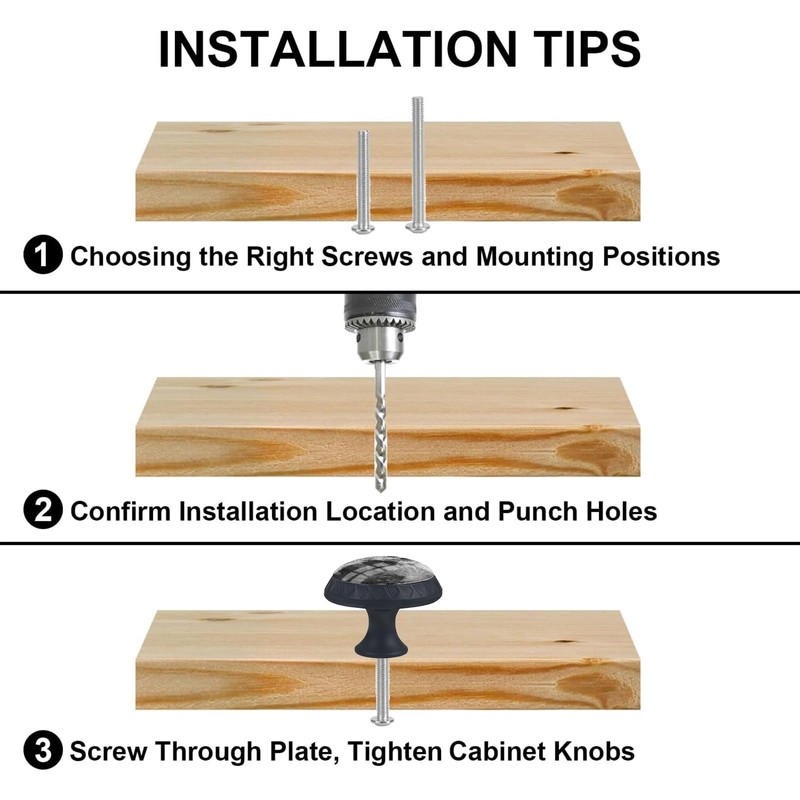 INSTALLATION TIPS

1 Choosing the Right Screws and Mounting Positions

2 Confirm Installation Location and Punch Holes

3 Screw Through Plate, Tighten Cabinet Knobs